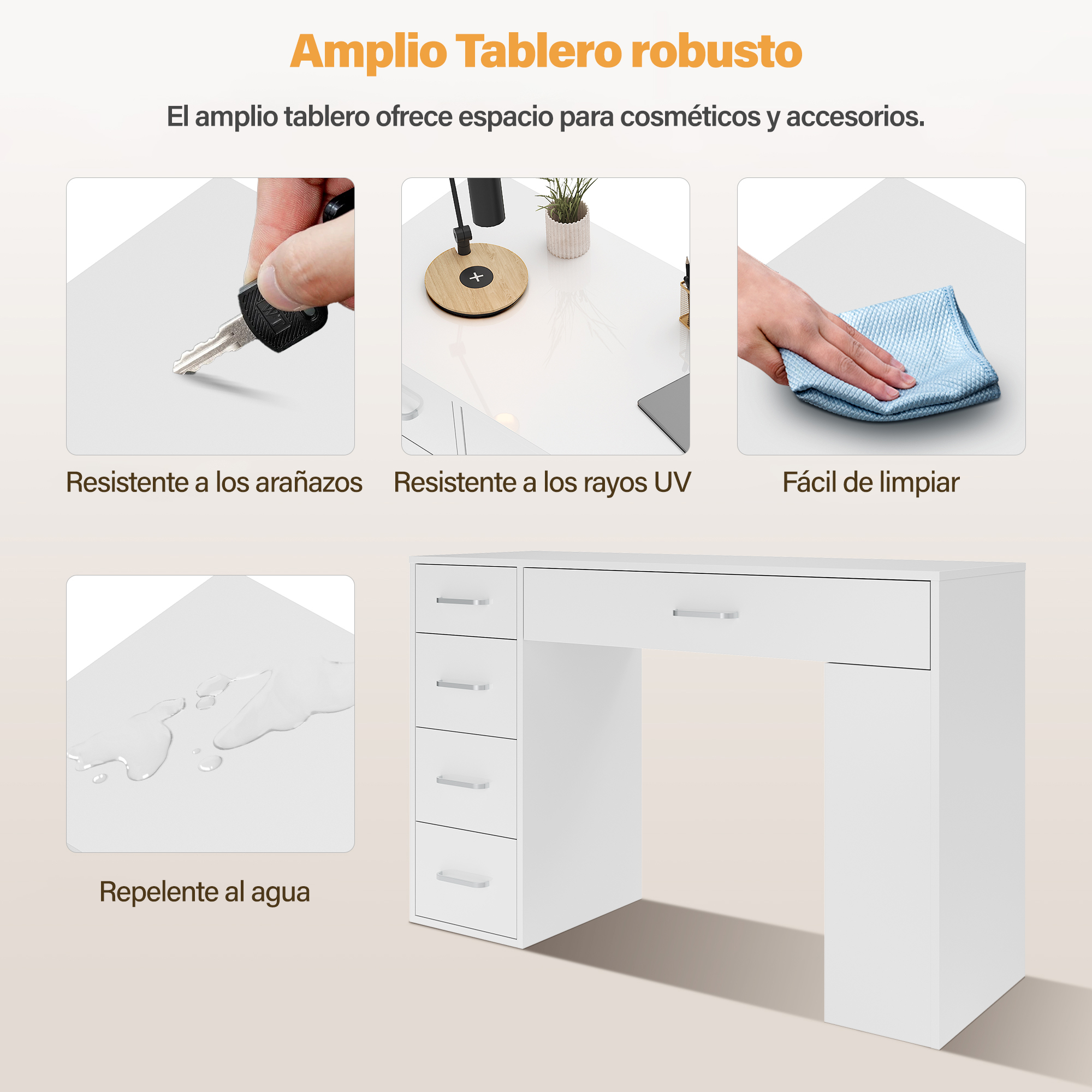 Amplio Tablero robusto

El amplio tablero ofrece espacio para cosméticos y accesorios.

Resistente a los arañazos

Resistente a los rayos UV

Fácil de limpiar

Repelente al agua