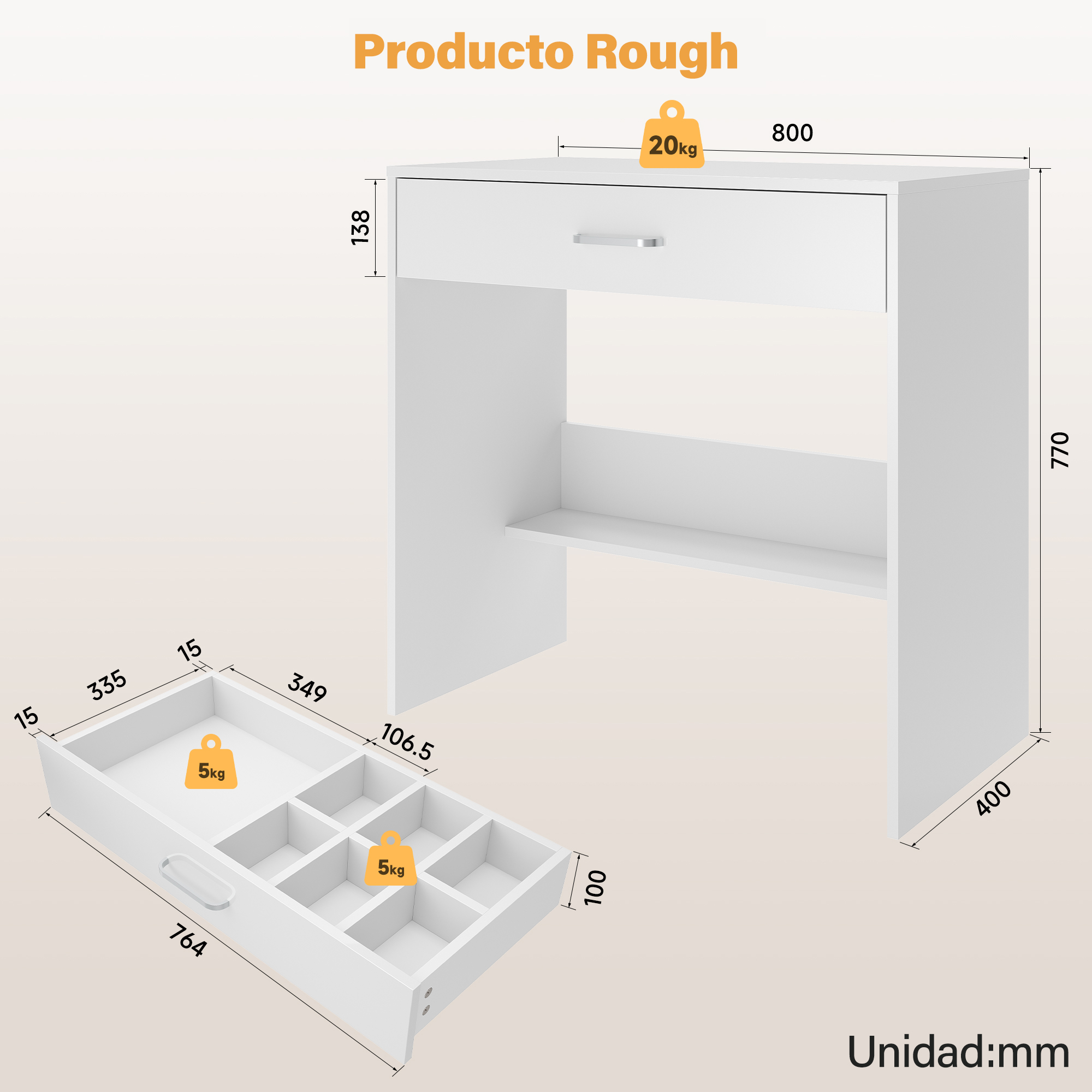 Producto Rough

20kg

800

138

770

400

15

335

15

349

106.5

5kg

5kg

100

764

Unidad:mm