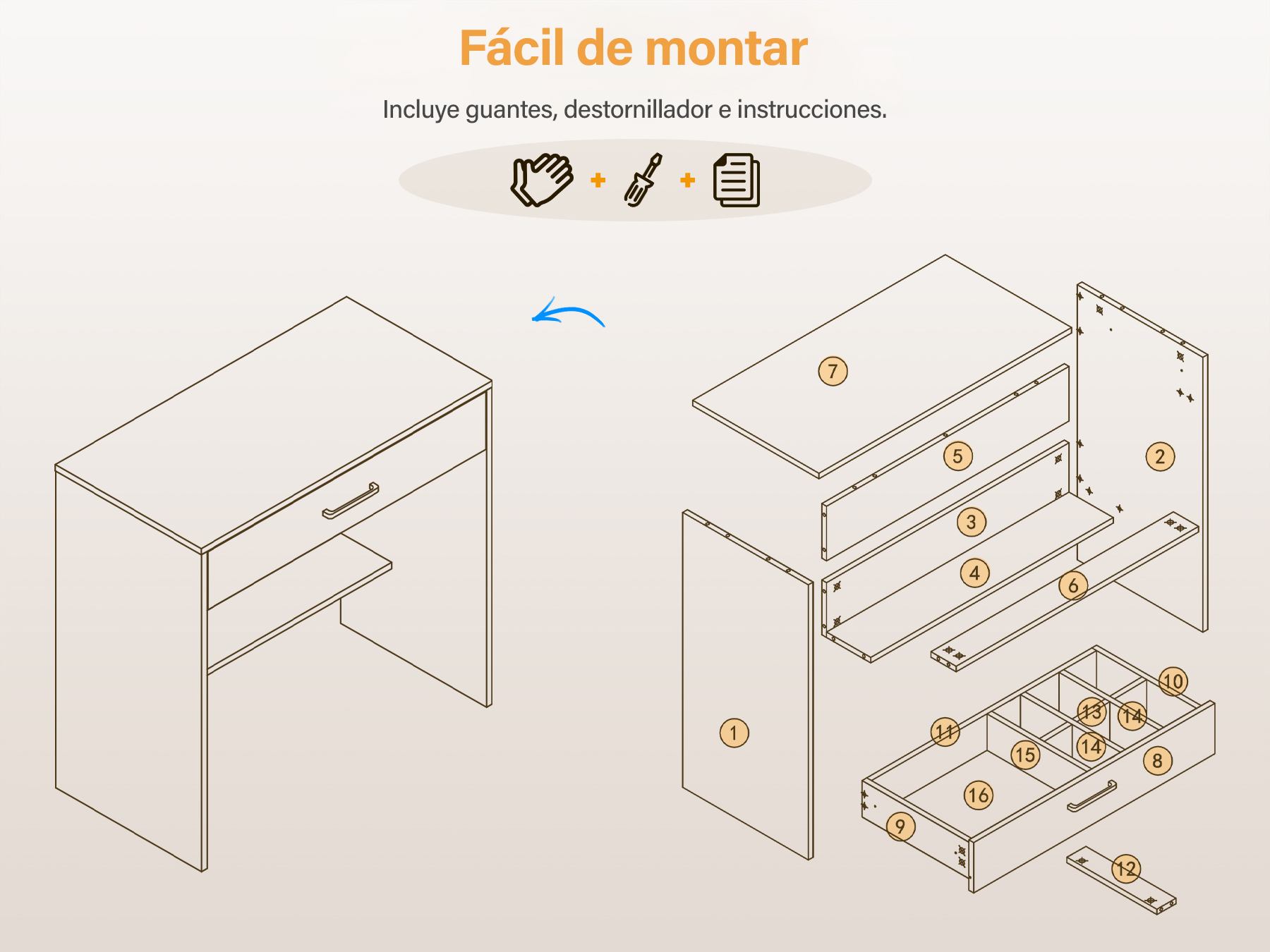 Fácil de montar

Incluye guantes, destornillador e instrucciones.

+ +

7
5
2
3
4
6
1
10
13
14
11
14
15
8
16
9
12