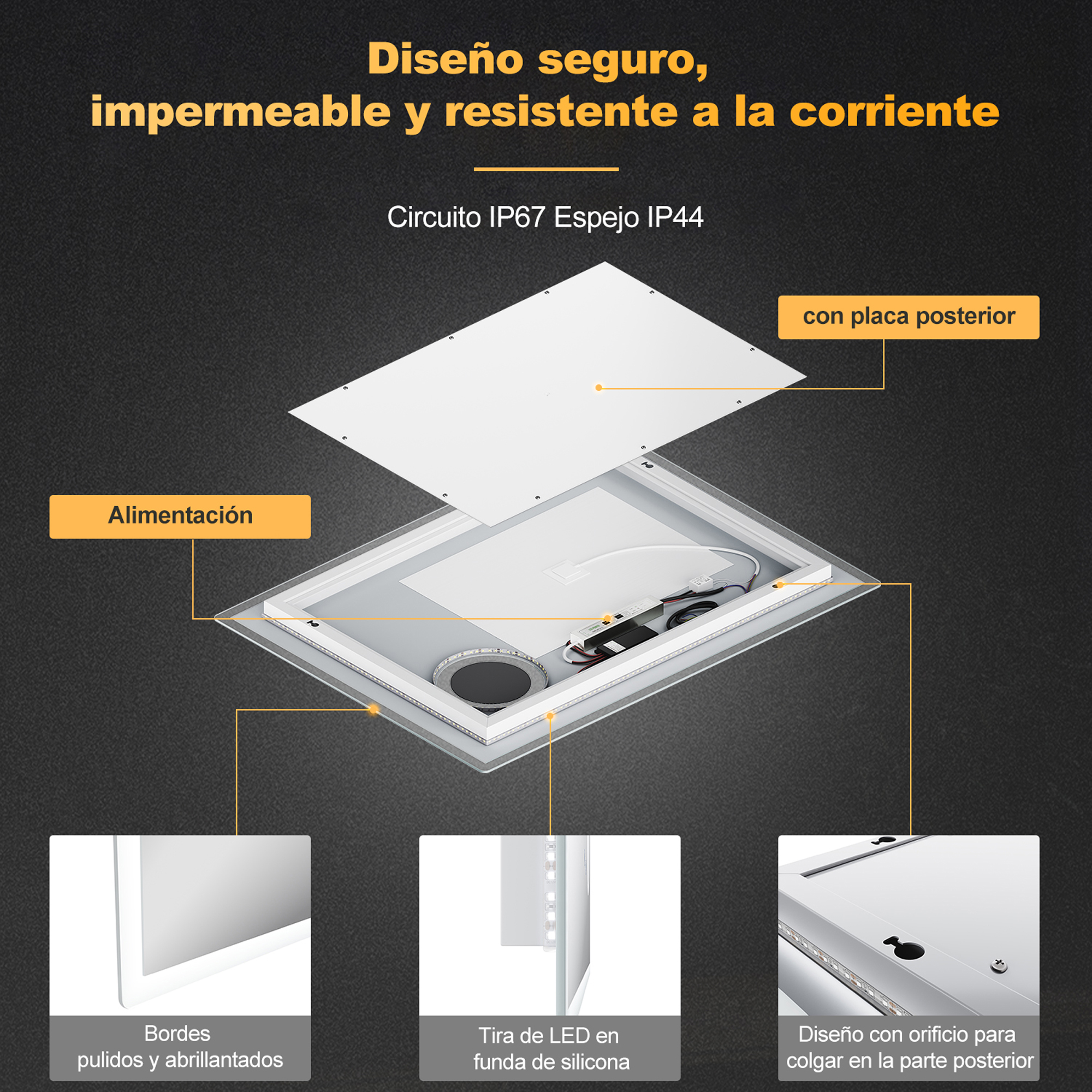 Diseño seguro,
impermeable y resistente a la corriente

Circuito IP67 Espejo IP44

con placa posterior

Alimentación

Bordes
pulidos y abrillantados

Tira de LED en
funda de silicona

Diseño con orificio para
colgar en la parte posterior