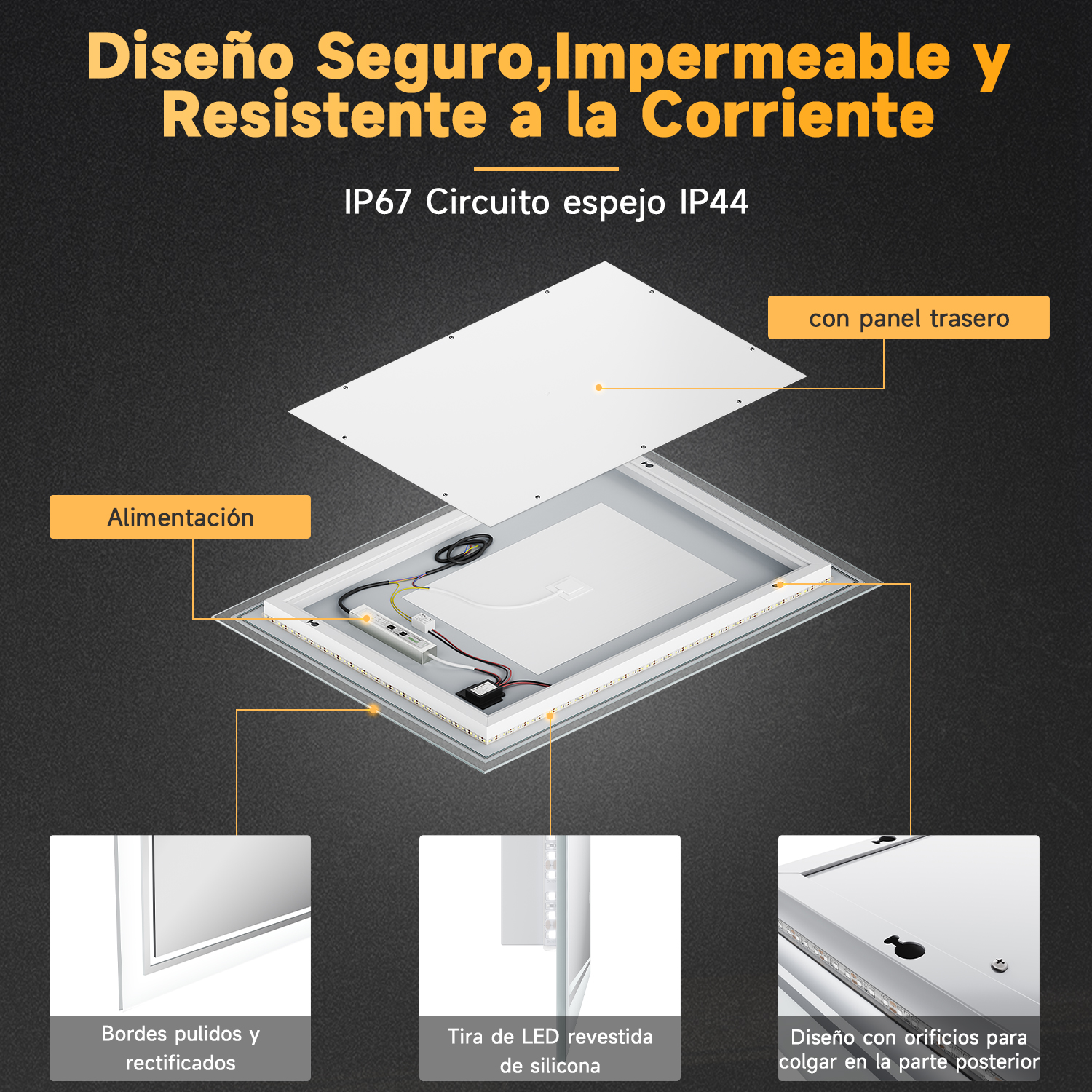 Diseño Seguro,Impermeable y Resistente a la Corriente

IP67 Circuito espejo IP44

con panel trasero

Alimentación

Bordes pulidos y rectificados

Tira de LED revestida de silicona

Diseño con orificios para colgar en la parte posterior