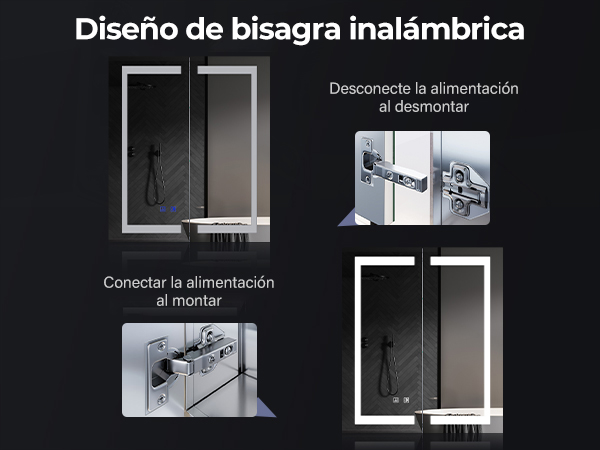 Diseño de bisagra inalámbrica

Desconecte la alimentación al desmontar

Conectar la alimentación al montar