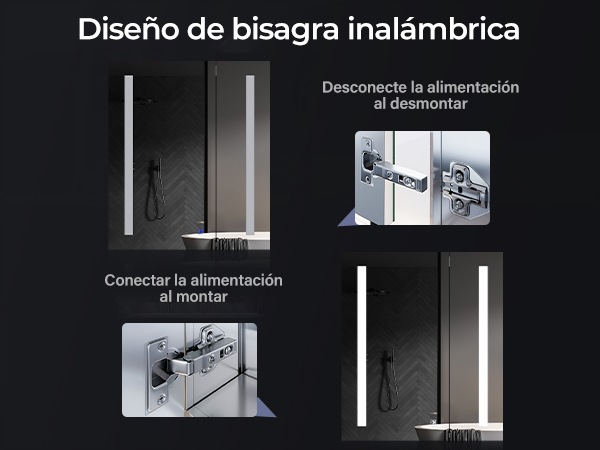 Diseño de bisagra inalámbrica

Desconecte la alimentación al desmontar

Conectar la alimentación al montar