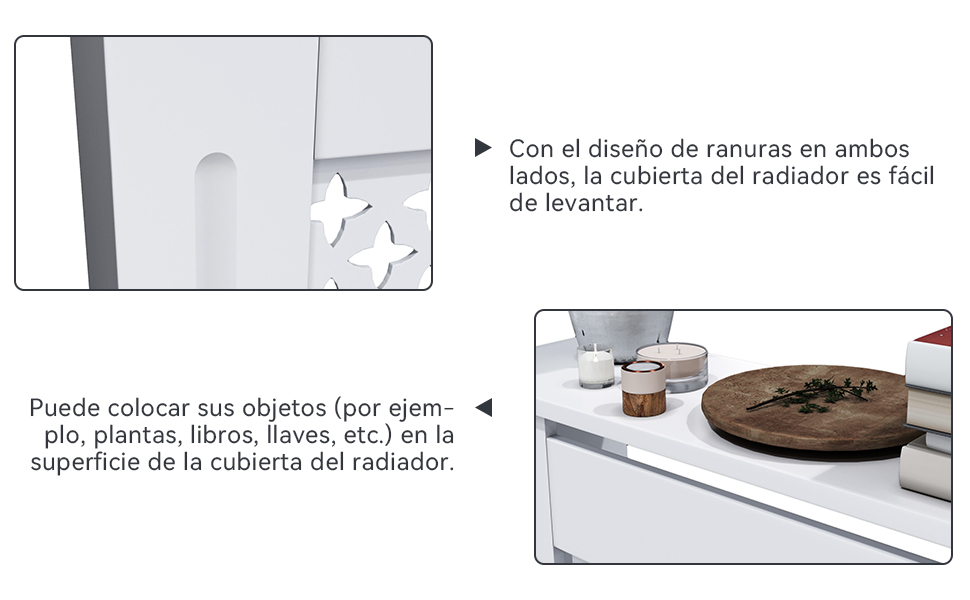 Con el diseño de ranuras en ambos lados, la cubierta del radiador es fácil de levantar.

Puede colocar sus objetos (por ejemplo, plantas, libros, llaves, etc.) en la superficie de la cubierta del radiador.