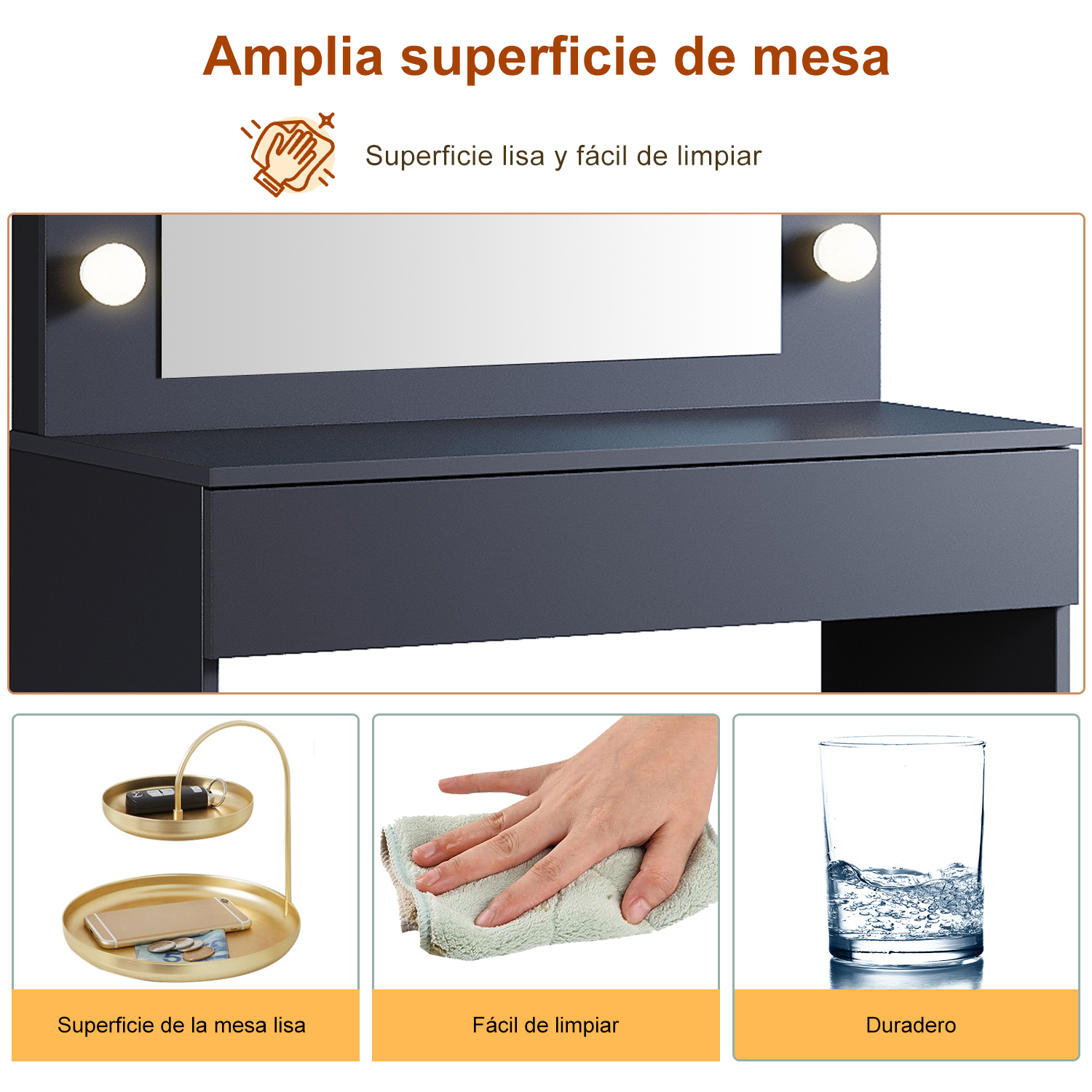 Amplia superficie de mesa

Superficie lisa y fácil de limpiar

Superficie de la mesa lisa

Fácil de limpiar

Duradero