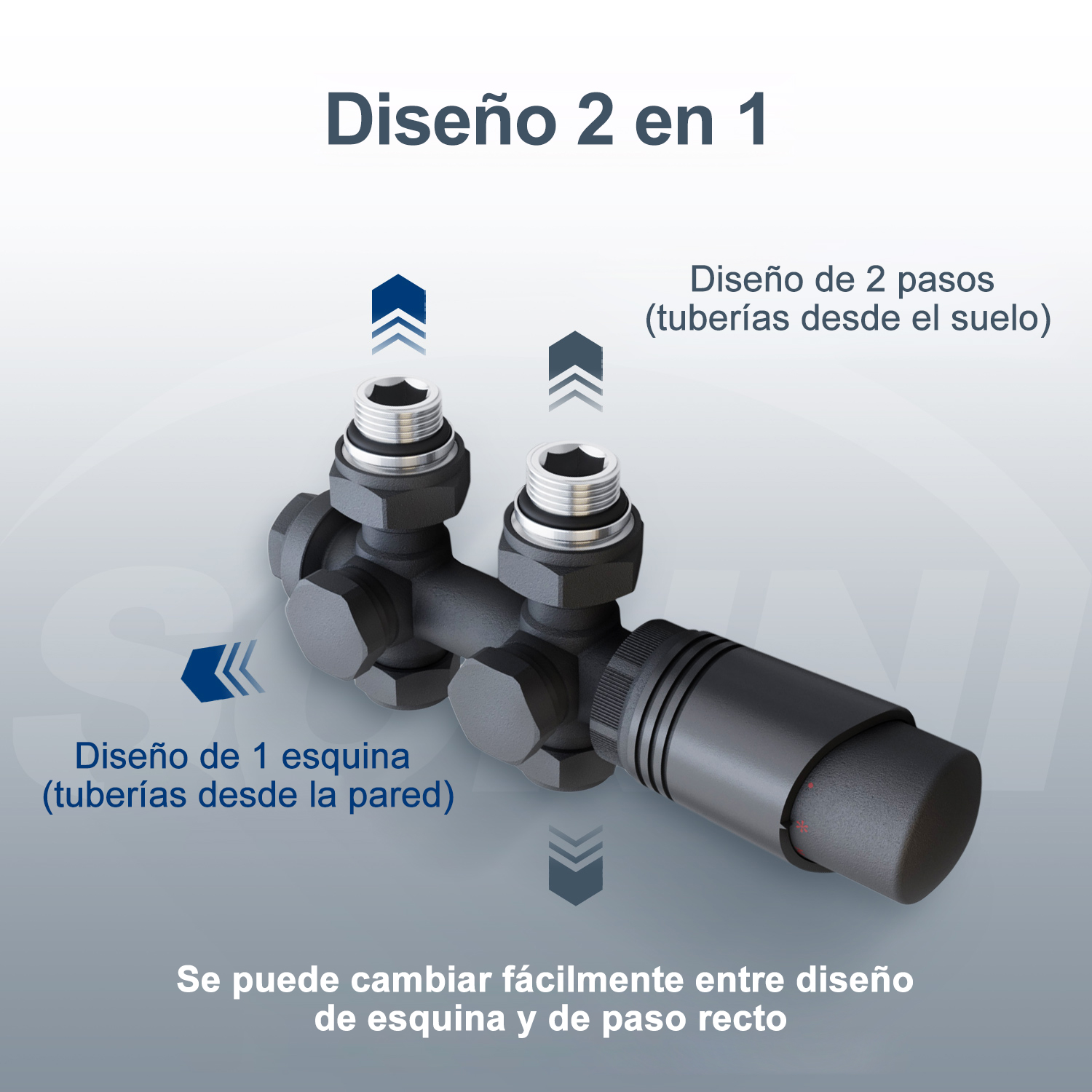 Diseño 2 en 1

Diseño de 2 pasos
(tuberías desde el suelo)

Diseño de 1 esquina
(tuberías desde la pared)

Se puede cambiar fácilmente entre diseño de esquina y de paso recto