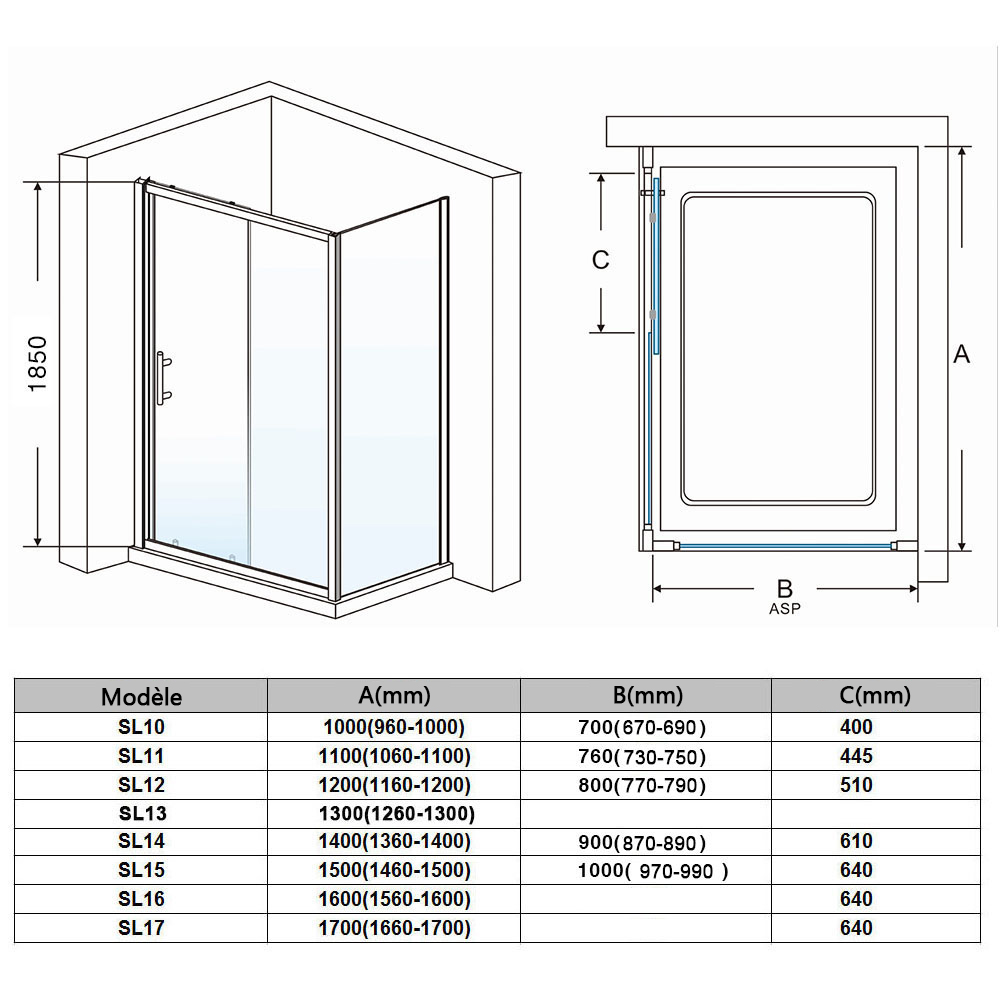 1850

C

A

B
ASP

| Modèle | A(mm) | B(mm) | C(mm) |
|---|---|---|---|
| SL10 | 1000(960-1000) | 700(670-690) | 400 |
| SL11 | 1100(1060-1100) | 760(730-750) | 445 |
| SL12 | 1200(1160-1200) | 800(770-790) | 510 |
| SL13 | 1300(1260-1300) | | |
| SL14 | 1400(1360-1400) | 900(870-890) | 610 |
| SL15 | 1500(1460-1500) | 1000( 970-990 ) | 640 |
| SL16 | 1600(1560-1600) | | 640 |
| SL17 | 1700(1660-1700) | | 640 |