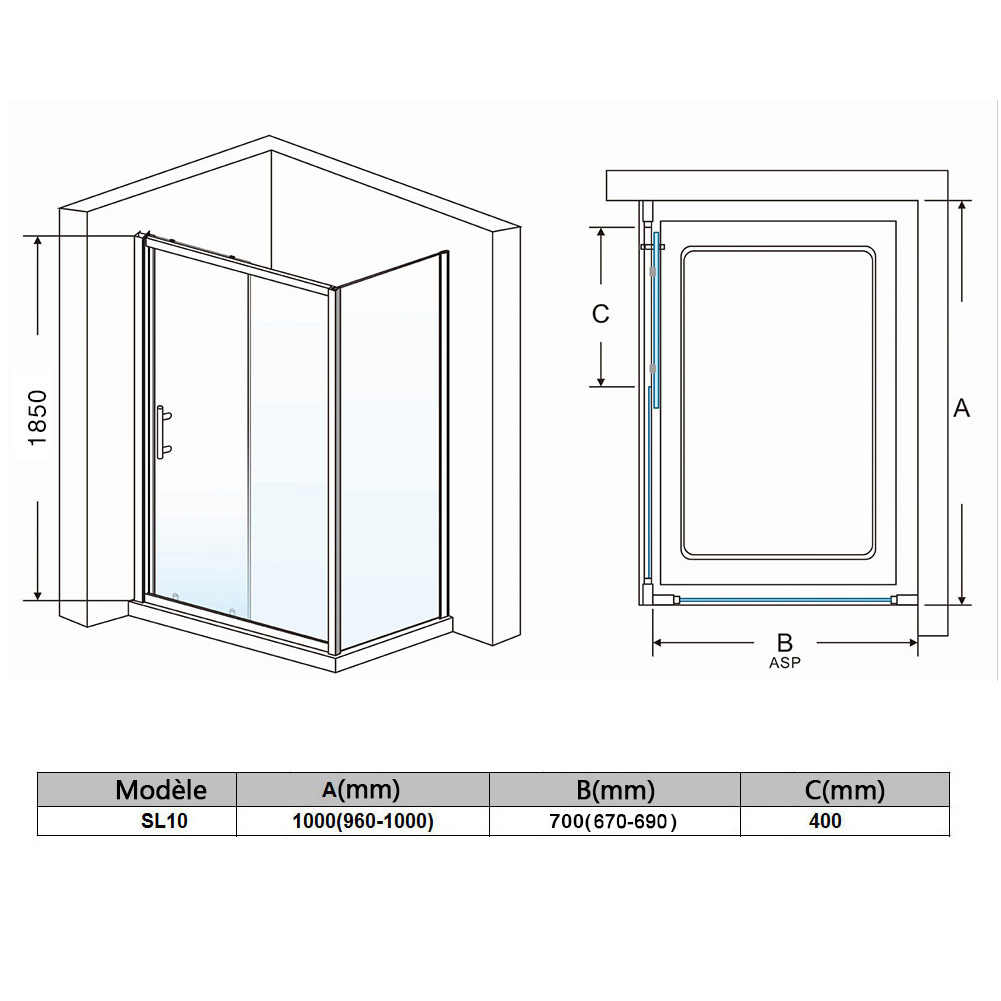 1850

C

A

B
ASP

| Modèle | A(mm) | B(mm) | C(mm) |
|---|---|---|---|
| SL10 | 1000(960-1000) | 700(670-690) | 400 |