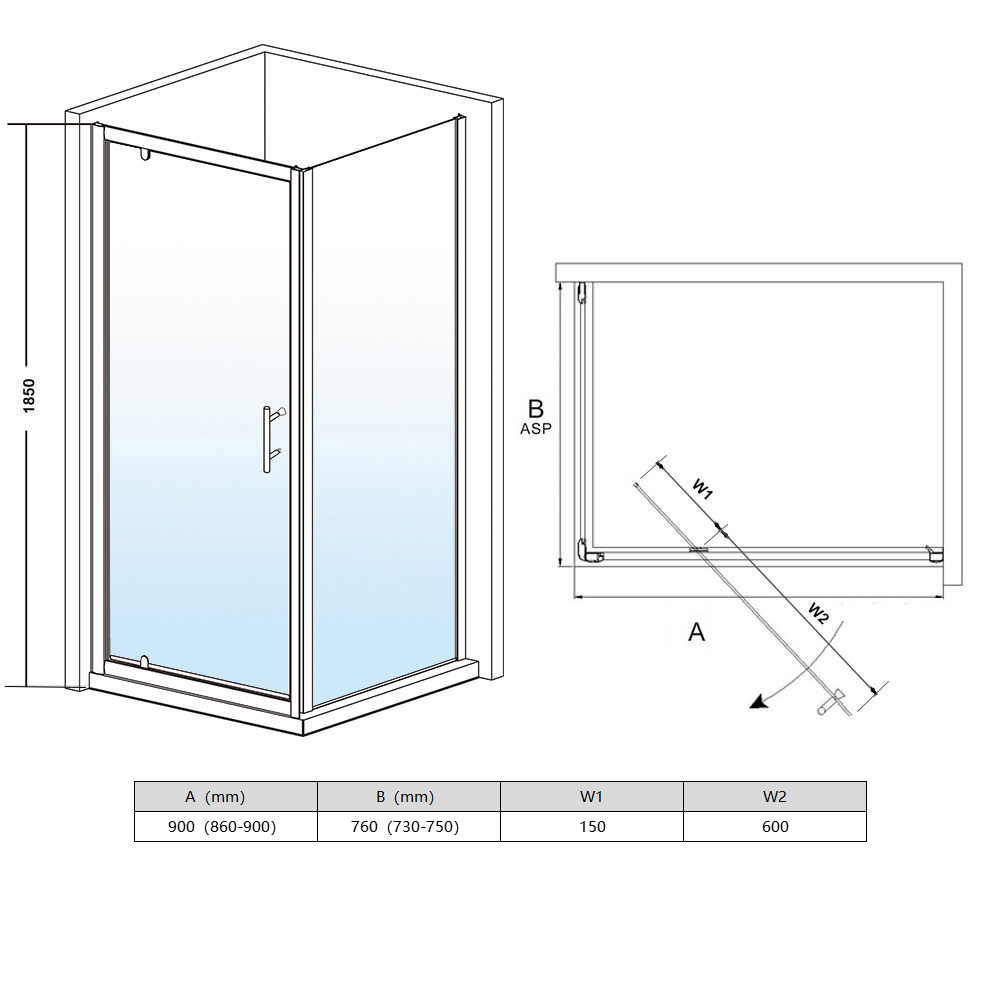 1850

B
ASP

W1

W2

A

| A (mm) | B (mm) | W1 | W2 |
|---|---|---|---|
| 900 (860-900) | 760 (730-750) | 150 | 600 |