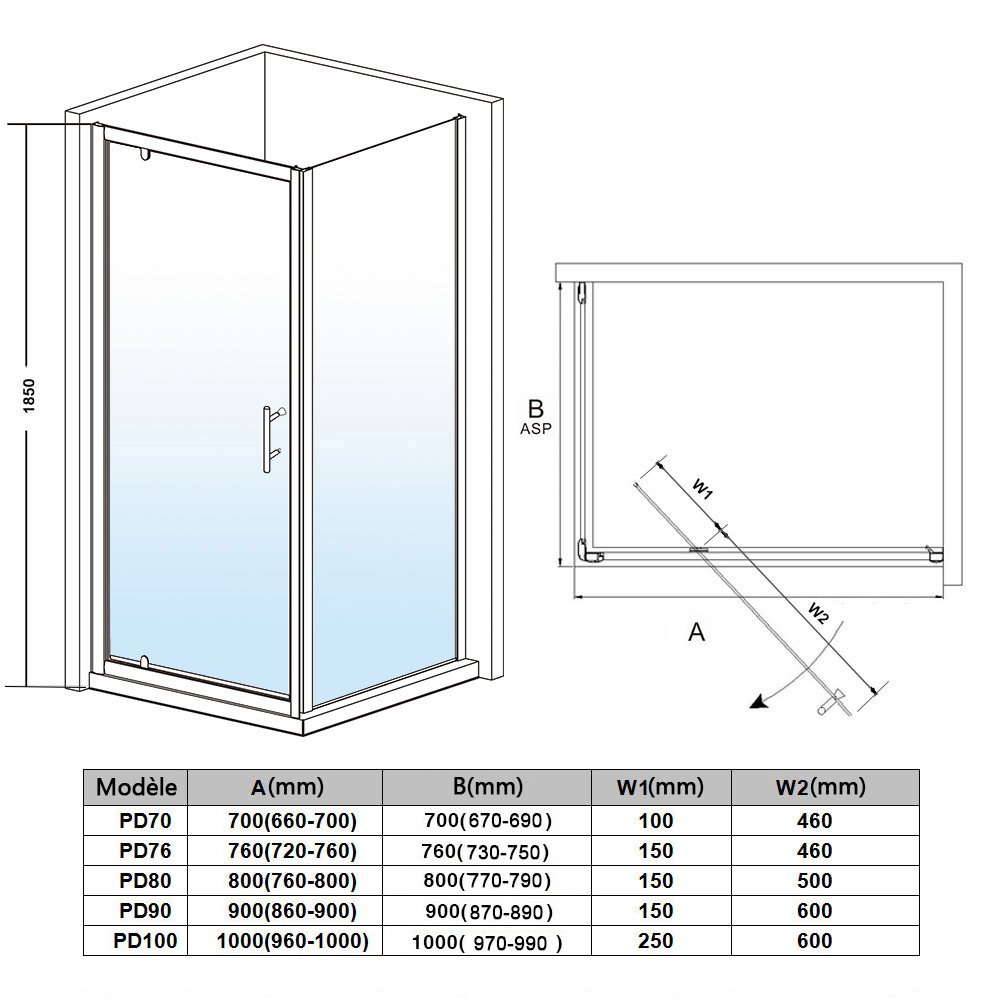 1850

B
ASP

W1

W2

A

| Modèle | A(mm) | B(mm) | W1(mm) | W2(mm) |
|---|---|---|---|---|
| PD70 | 700(660-700) | 700(670-690) | 100 | 460 |
| PD76 | 760(720-760) | 760(730-750) | 150 | 460 |
| PD80 | 800(760-800) | 800(770-790) | 150 | 500 |
| PD90 | 900(860-900) | 900(870-890) | 150 | 600 |
| PD100 | 1000(960-1000) | 1000( 970-990 ) | 250 | 600 |