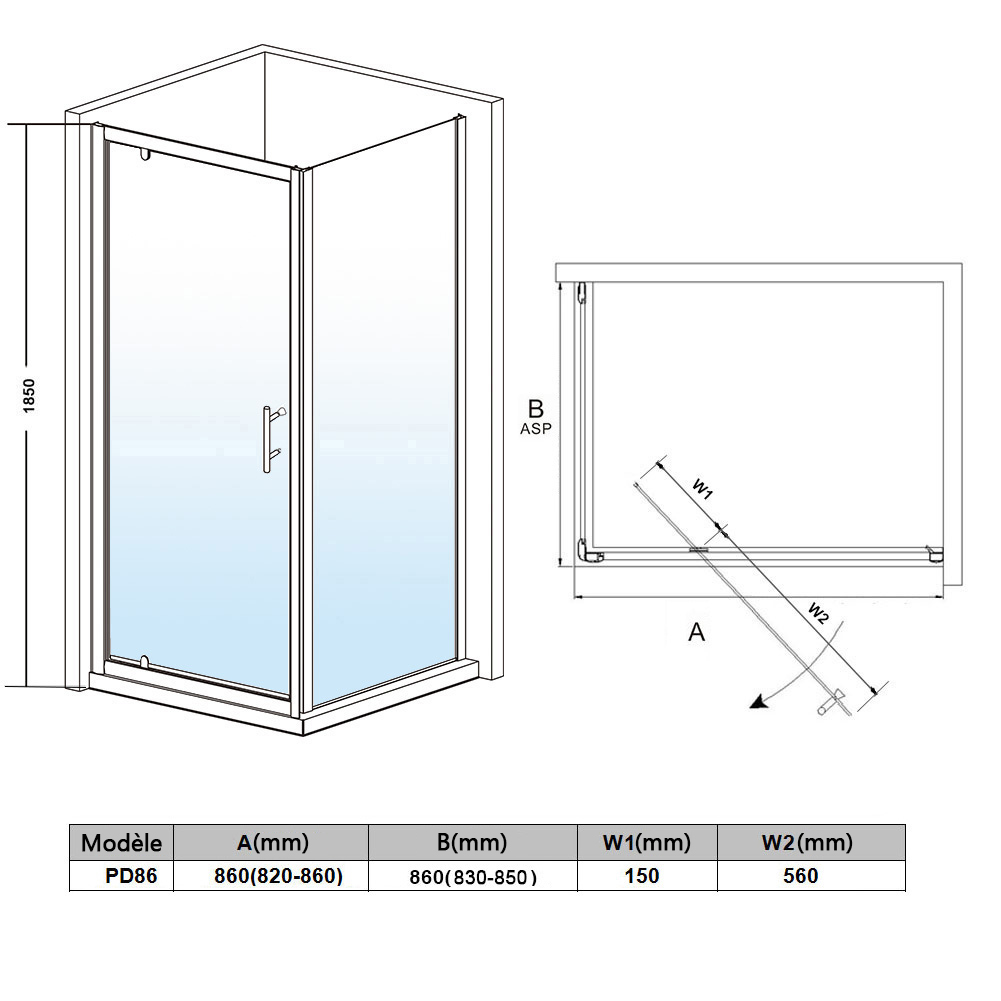 1850

B
ASP

W1

W2

A

| Modèle | A(mm) | B(mm) | W1(mm) | W2(mm) |
|---|---|---|---|---|
| PD86 | 860(820-860) | 860(830-850) | 150 | 560 |