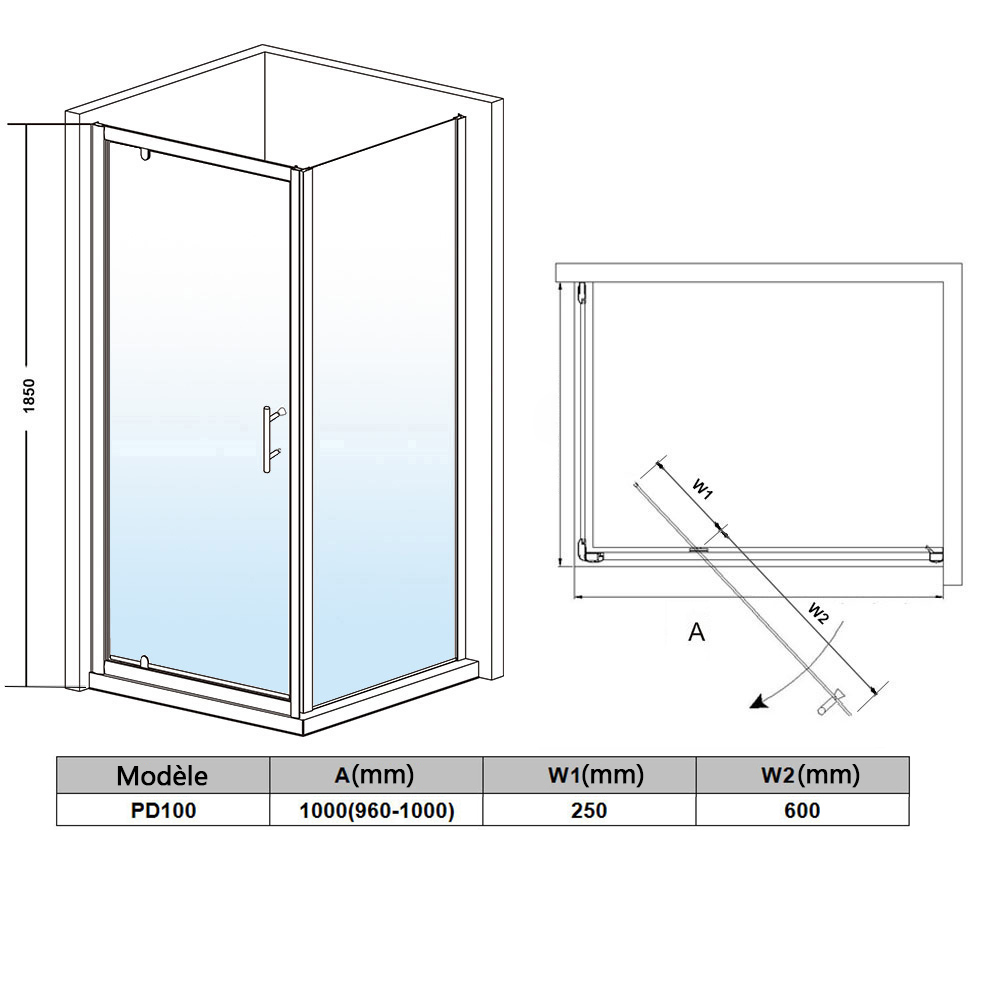 1850

W1

W2

A

| Modèle | A(mm) | W1(mm) | W2(mm) |
|---|---|---|---|
| PD100 | 1000(960-1000) | 250 | 600 |