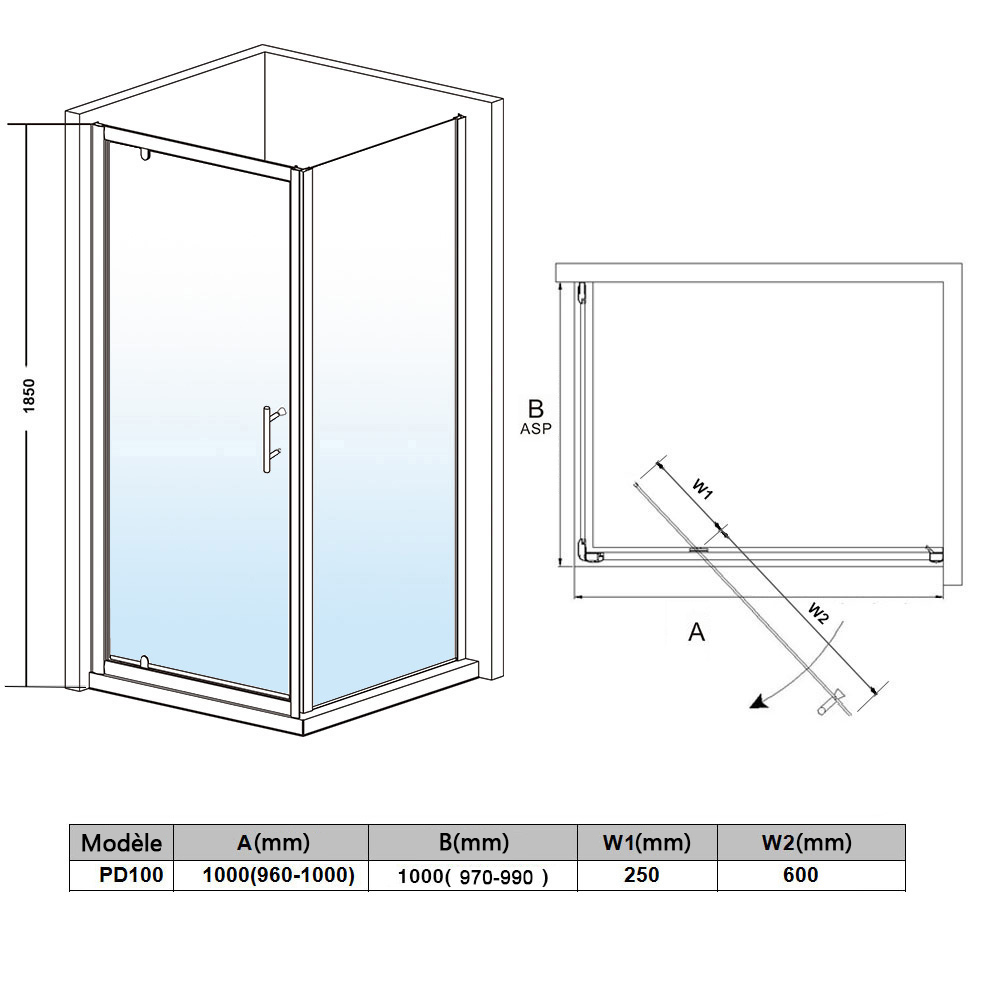 1850

B
ASP

W1

W2

A

| Modèle | A(mm) | B(mm) | W1(mm) | W2(mm) |
|---|---|---|---|---|
| PD100 | 1000(960-1000) | 1000( 970-990 ) | 250 | 600 |