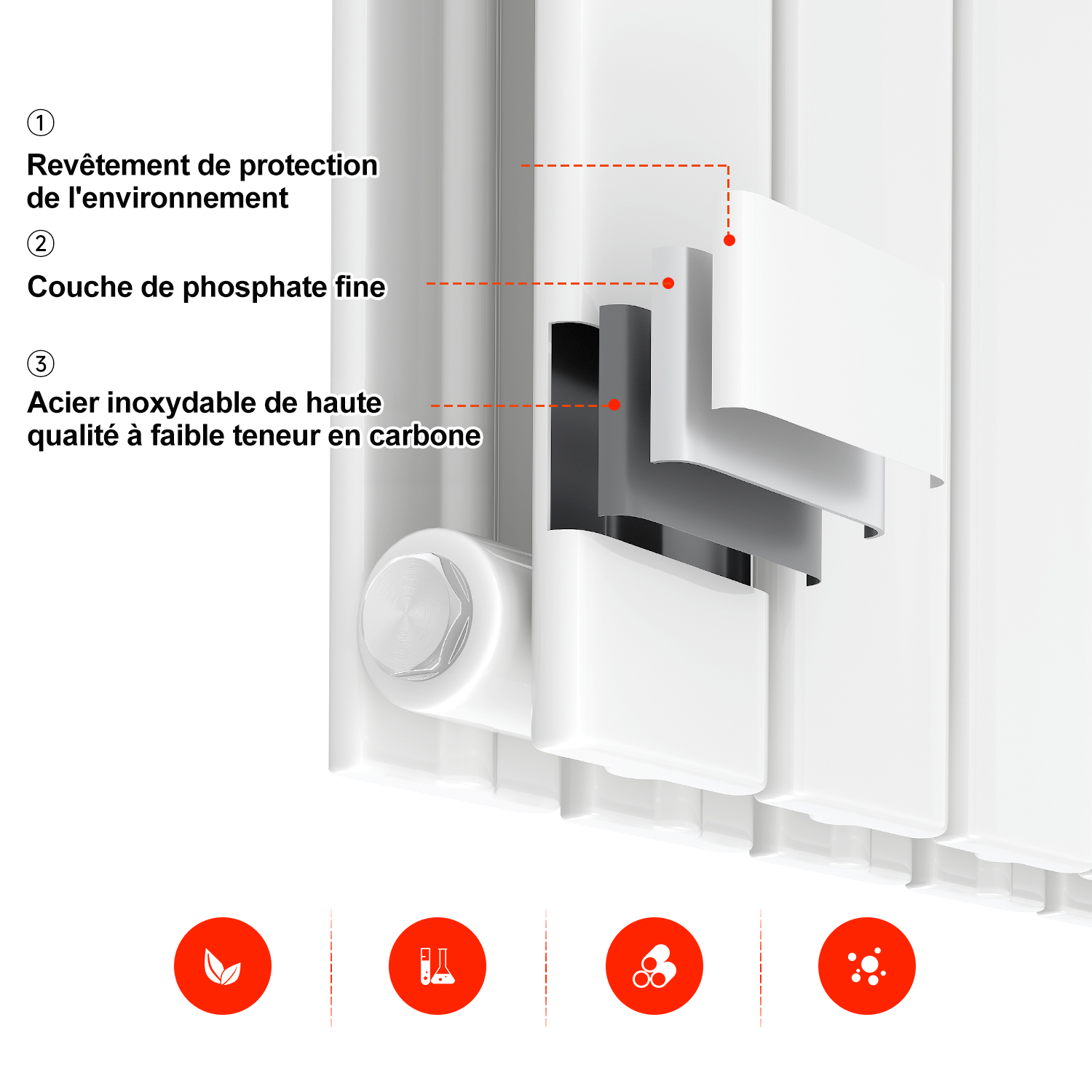 ①
Revêtement de protection de l'environnement

②
Couche de phosphate fine

③
Acier inoxydable de haute qualité à faible teneur en carbone