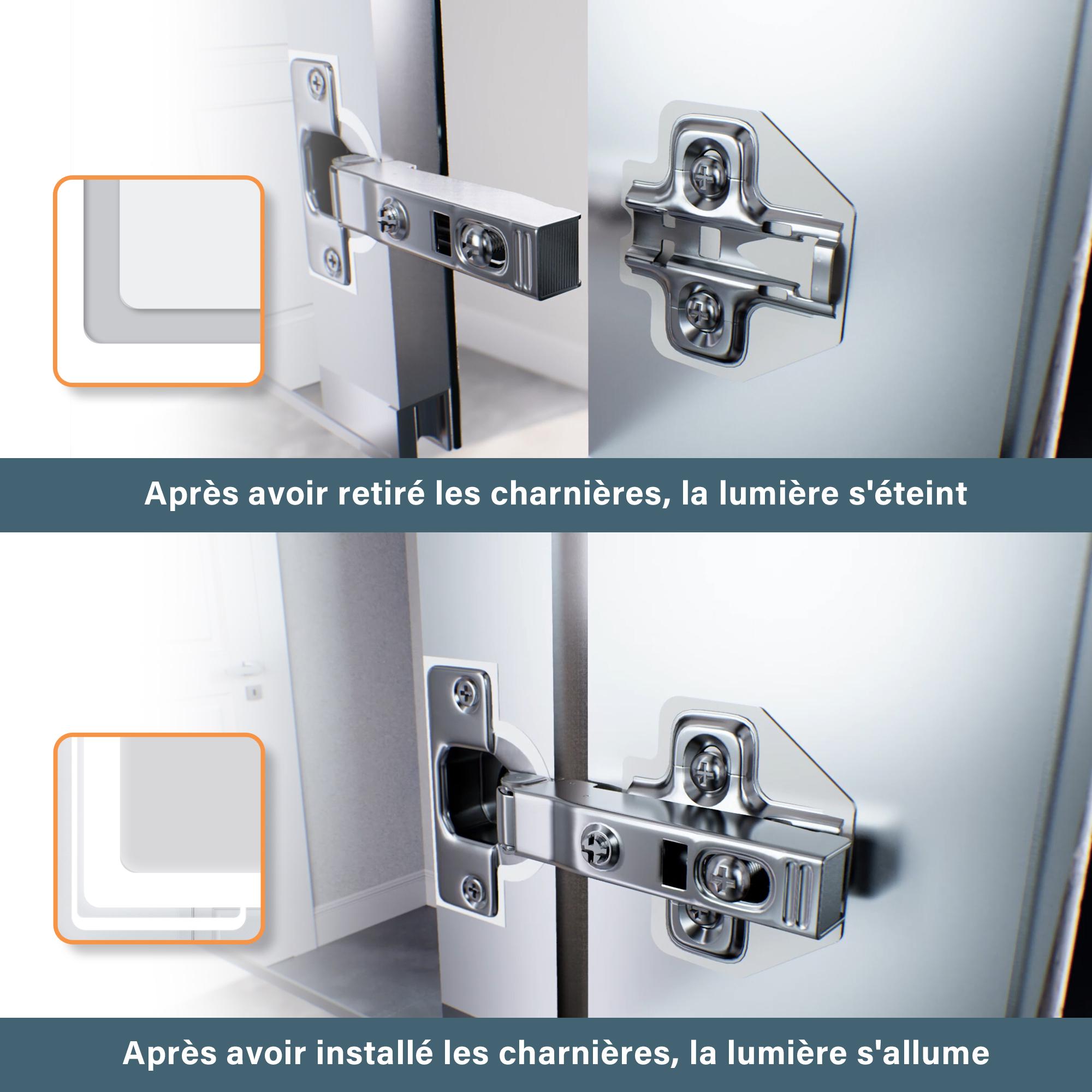 Après avoir retiré les charnières, la lumière s'éteint

Après avoir installé les charnières, la lumière s'allume