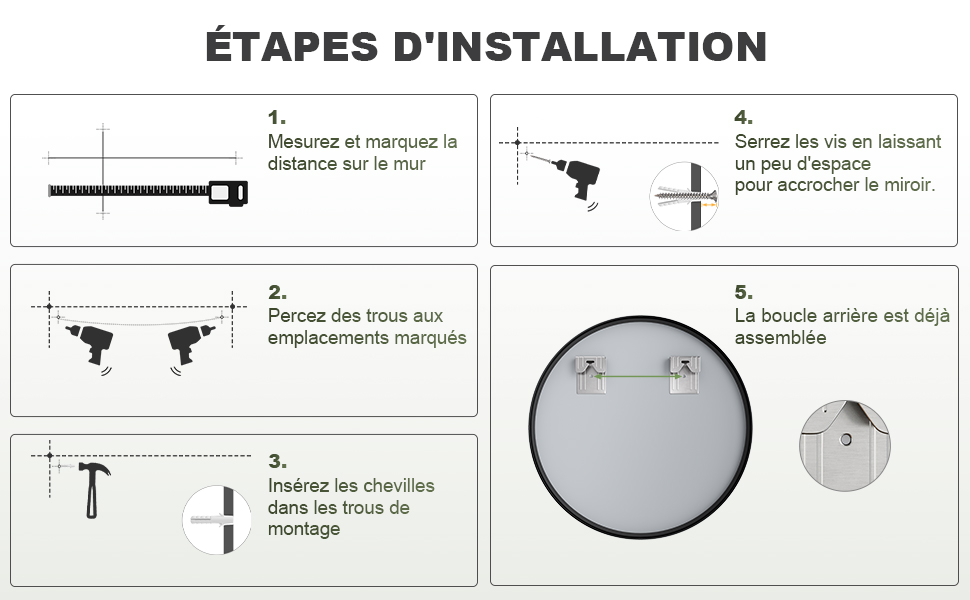 ÉTAPES D'INSTALLATION

1.
Mesurez et marquez la distance sur le mur

2.
Percez des trous aux emplacements marqués

3.
Insérez les chevilles dans les trous de montage

4.
Serrez les vis en laissant un peu d'espace pour accrocher le miroir.

5.
La boucle arrière est déjà assemblée