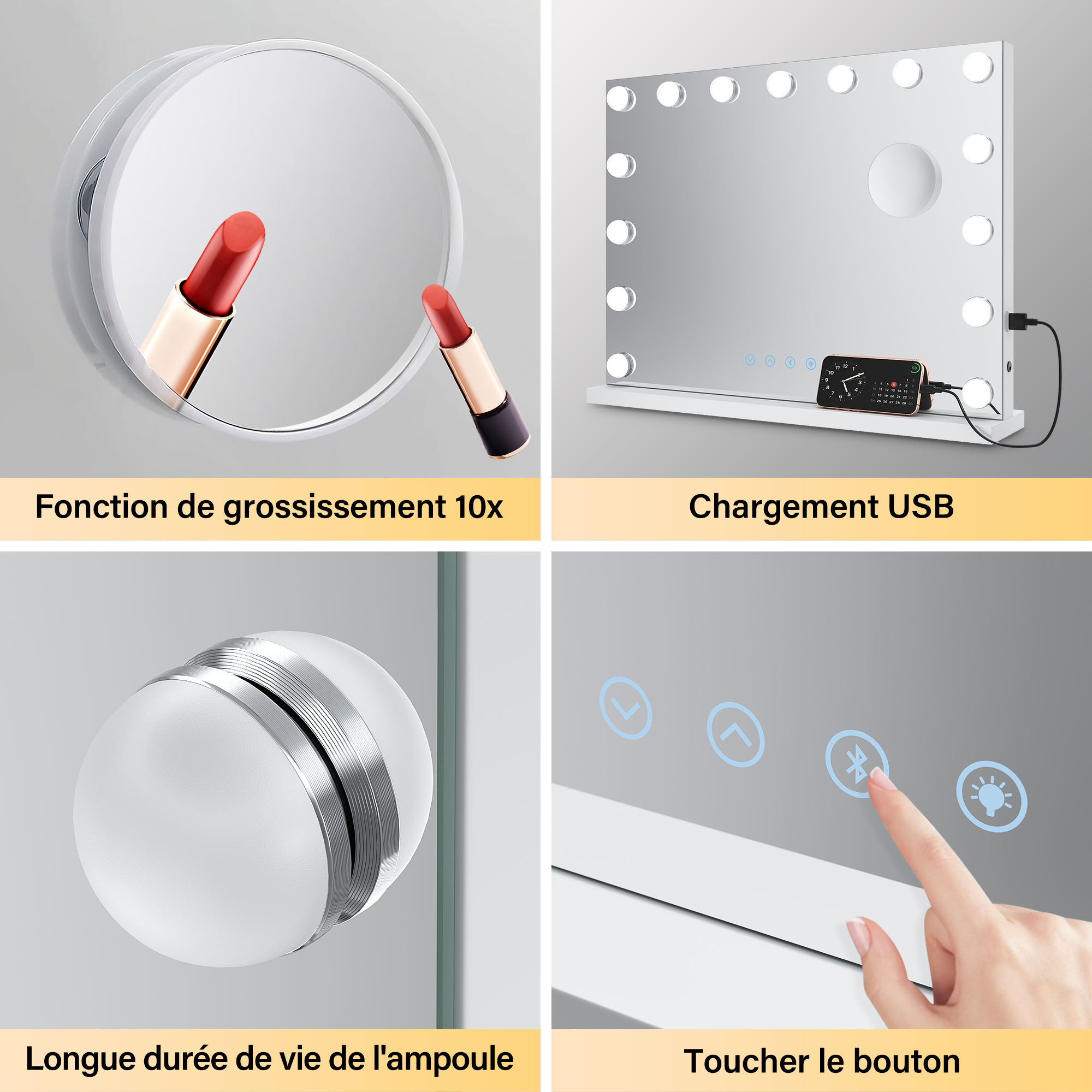 Fonction de grossissement 10x

Chargement USB

Longue durée de vie de l'ampoule

Toucher le bouton