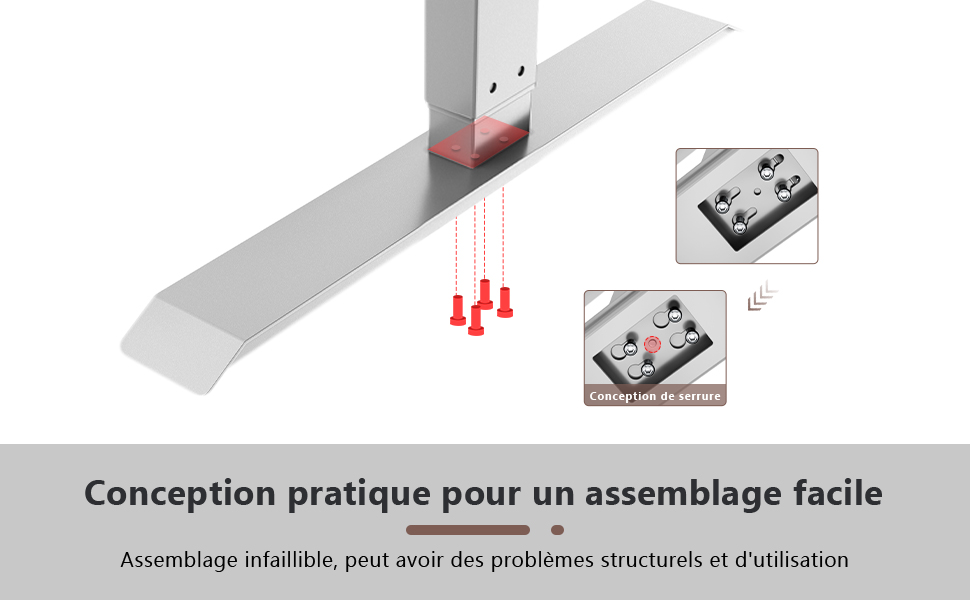 Conception de serrure

Conception pratique pour un assemblage facile

Assemblage infaillible, peut avoir des problèmes structurels et d'utilisation