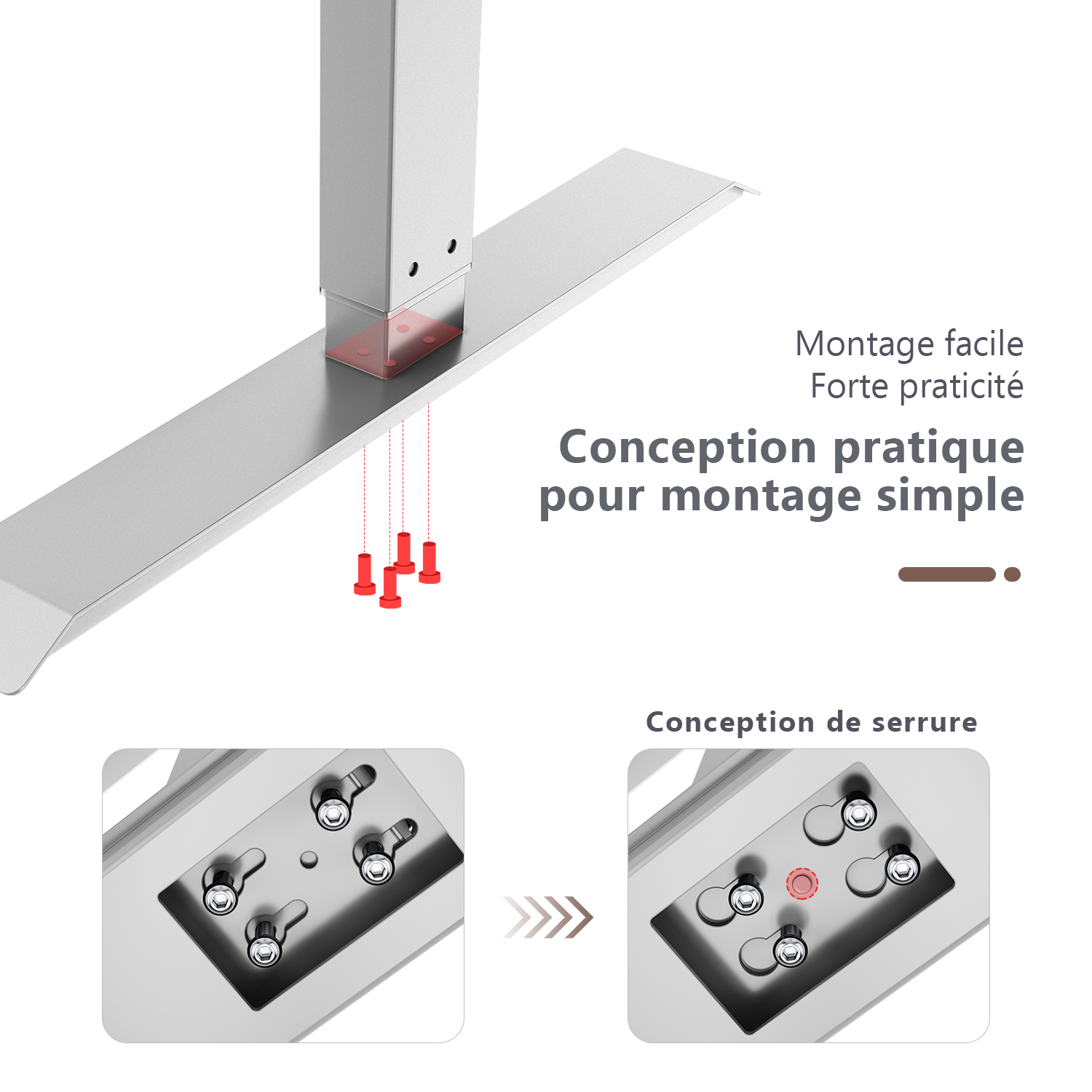 Montage facile
Forte praticité

Conception pratique pour montage simple

Conception de serrure