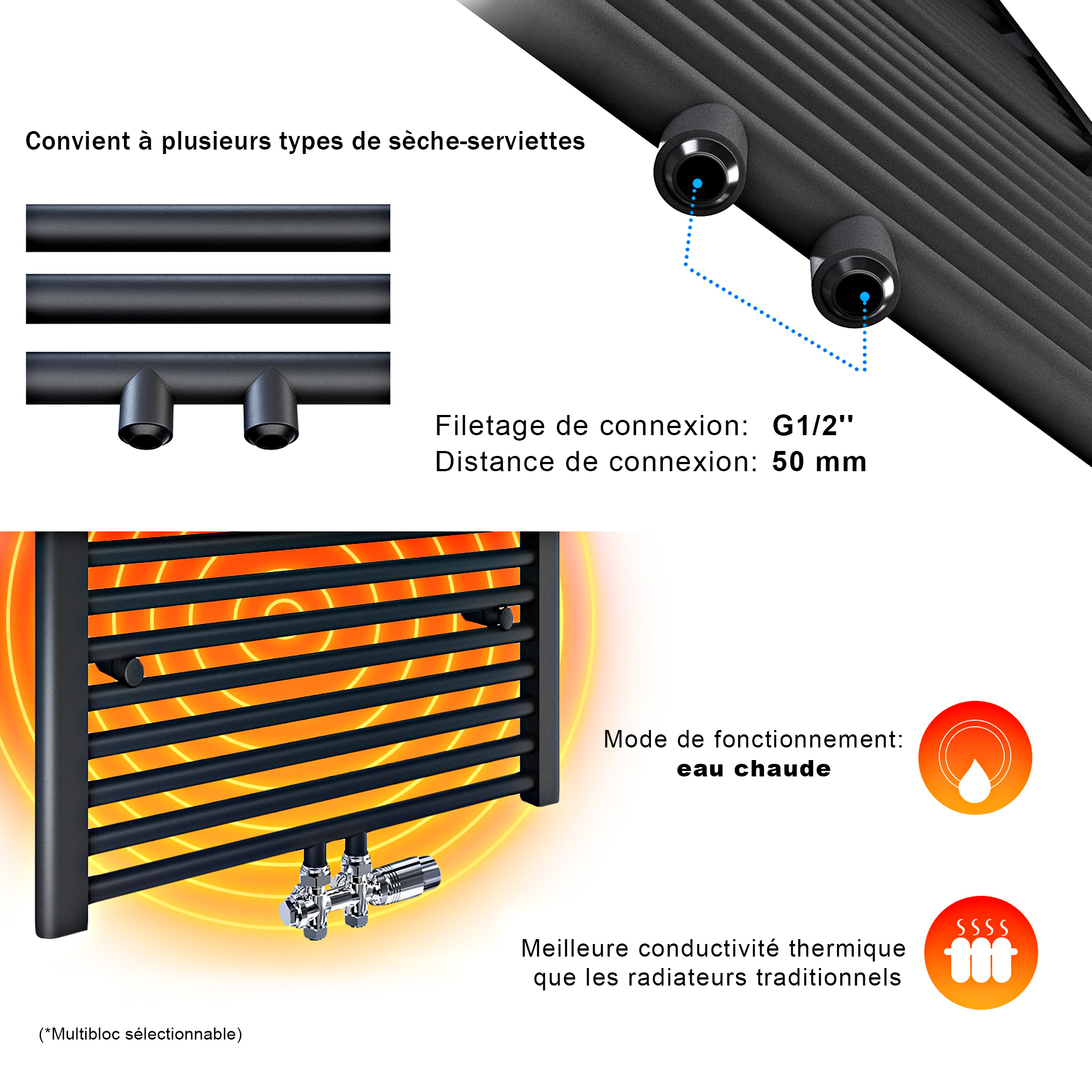 Convient à plusieurs types de sèche-serviettes

Filetage de connexion: G1/2''
Distance de connexion: 50 mm

Mode de fonctionnement:
eau chaude

Meilleure conductivité thermique que les radiateurs traditionnels

(*Multibloc sélectionnable)