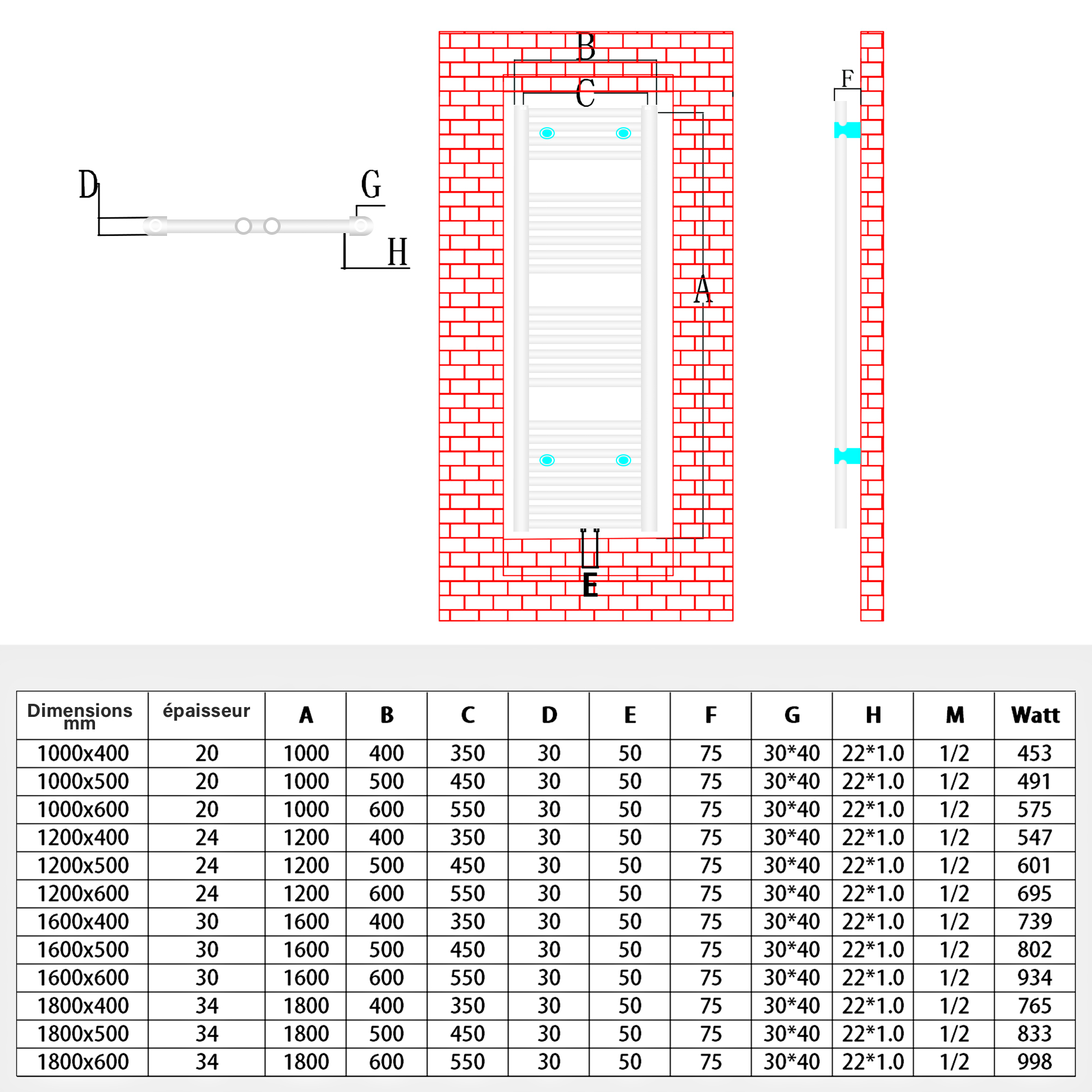 D G H

B C A

E

F

| Dimensions mm | épaisseur | A | B | C | D | E | F | G | H | M | Watt |
|---|---|---|---|---|---|---|---|---|---|---|---|
| 1000x400 | 20 | 1000 | 400 | 350 | 30 | 50 | 75 | 30*40 | 22*1.0 | 1/2 | 453 |
| 1000x500 | 20 | 1000 | 500 | 450 | 30 | 50 | 75 | 30*40 | 22*1.0 | 1/2 | 491 |
| 1000x600 | 20 | 1000 | 600 | 550 | 30 | 50 | 75 | 30*40 | 22*1.0 | 1/2 | 575 |
| 1200x400 | 24 | 1200 | 400 | 350 | 30 | 50 | 75 | 30*40 | 22*1.0 | 1/2 | 547 |
| 1200x500 | 24 | 1200 | 500 | 450 | 30 | 50 | 75 | 30*40 | 22*1.0 | 1/2 | 601 |
| 1200x600 | 24 | 1200 | 600 | 550 | 30 | 50 | 75 | 30*40 | 22*1.0 | 1/2 | 695 |
| 1600x400 | 30 | 1600 | 400 | 350 | 30 | 50 | 75 | 30*40 | 22*1.0 | 1/2 | 739 |
| 1600x500 | 30 | 1600 | 500 | 450 | 30 | 50 | 75 | 30*40 | 22*1.0 | 1/2 | 802 |
| 1600x600 | 30 | 1600 | 600 | 550 | 30 | 50 | 75 | 30*40 | 22*1.0 | 1/2 | 934 |
| 1800x400 | 34 | 1800 | 400 | 350 | 30 | 50 | 75 | 30*40 | 22*1.0 | 1/2 | 765 |
| 1800x500 | 34 | 1800 | 500 | 450 | 30 | 50 | 75 | 30*40 | 22*1.0 | 1/2 | 833 |
| 1800x600 | 34 | 1800 | 600 | 550 | 30 | 50 | 75 | 30*40 | 22*1.0 | 1/2 | 998 |