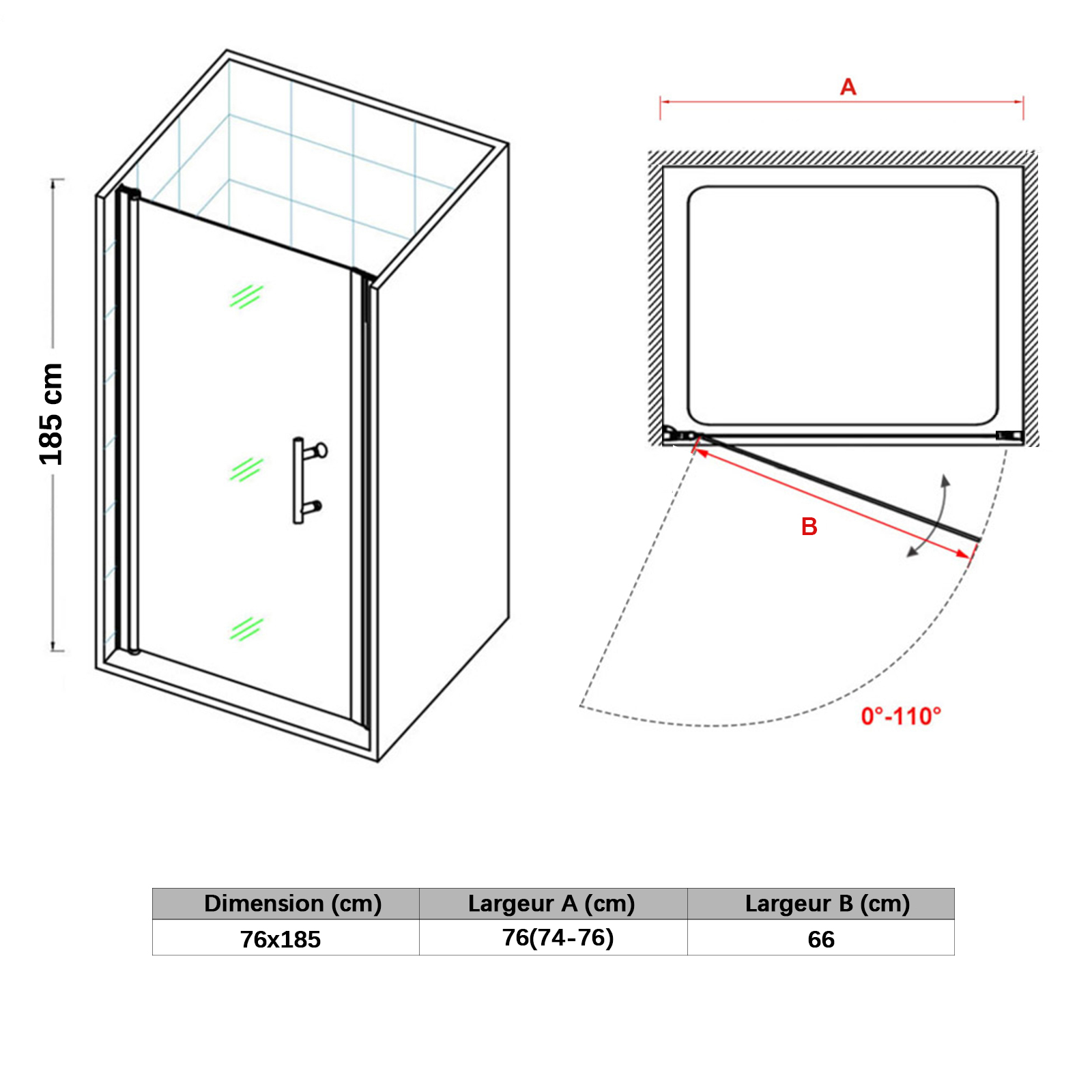 185 cm

A

B

0°-110°

| Dimension (cm) | Largeur A (cm) | Largeur B (cm) |
|---|---|---|
| 76x185 | 76(74-76) | 66 |