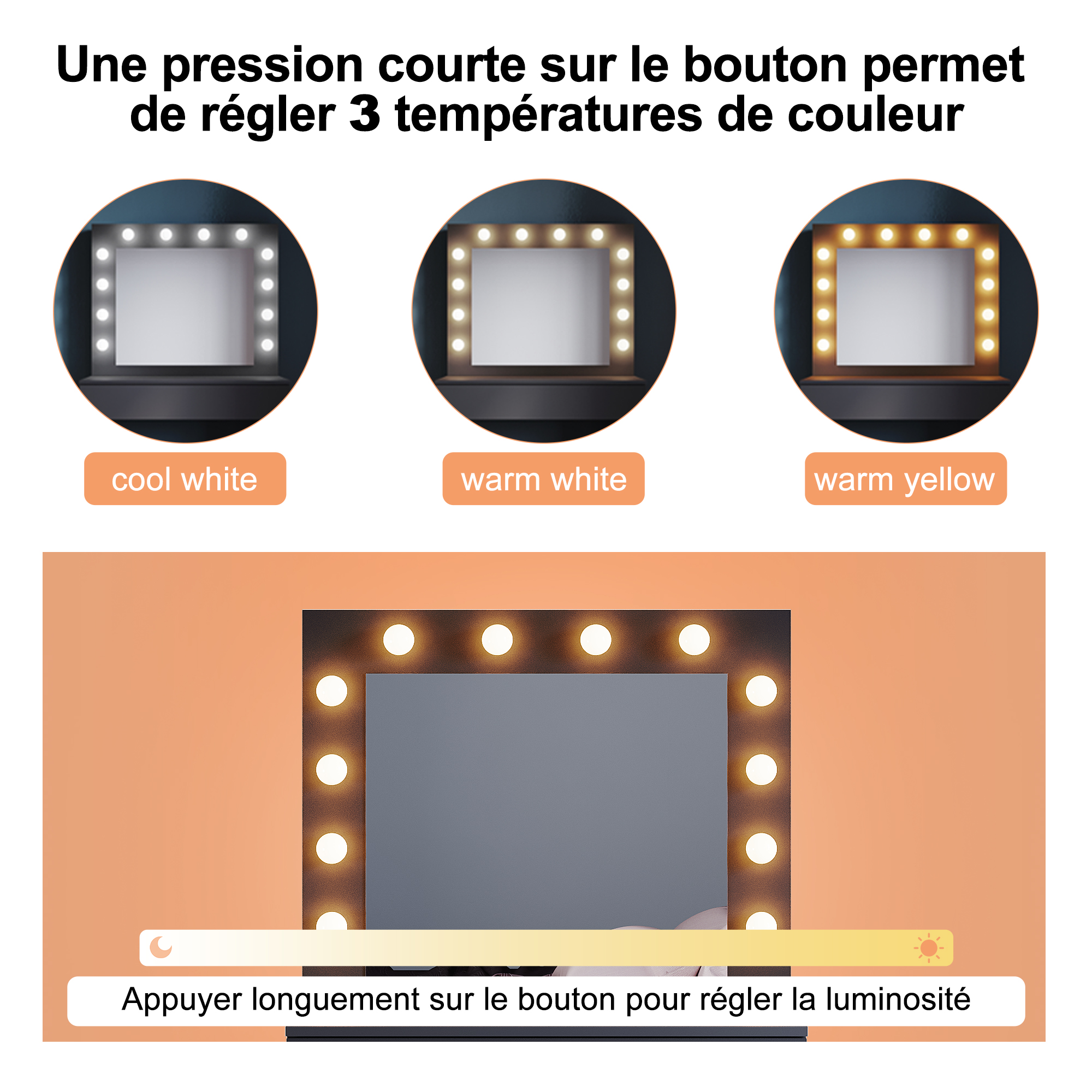 Une pression courte sur le bouton permet de régler 3 températures de couleur

cool white

warm white

warm yellow

Appuyer longuement sur le bouton pour régler la luminosité