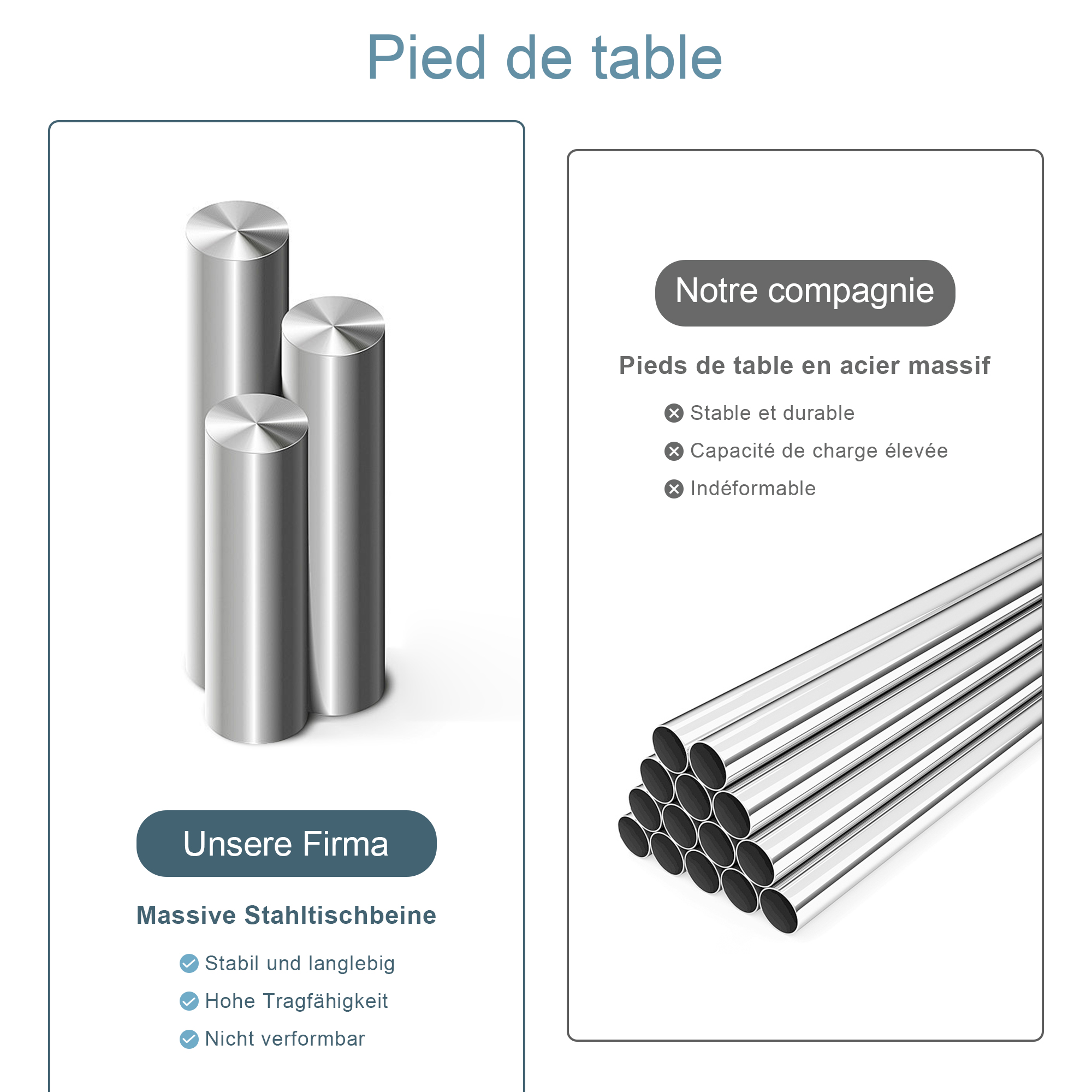 Pied de table

Unsere Firma

Massive Stahltischbeine

Stabil und langlebig

Hohe Tragfähigkeit

Nicht verformbar

Notre compagnie

Pieds de table en acier massif

Stable et durable

Capacité de charge élevée

Indéformable