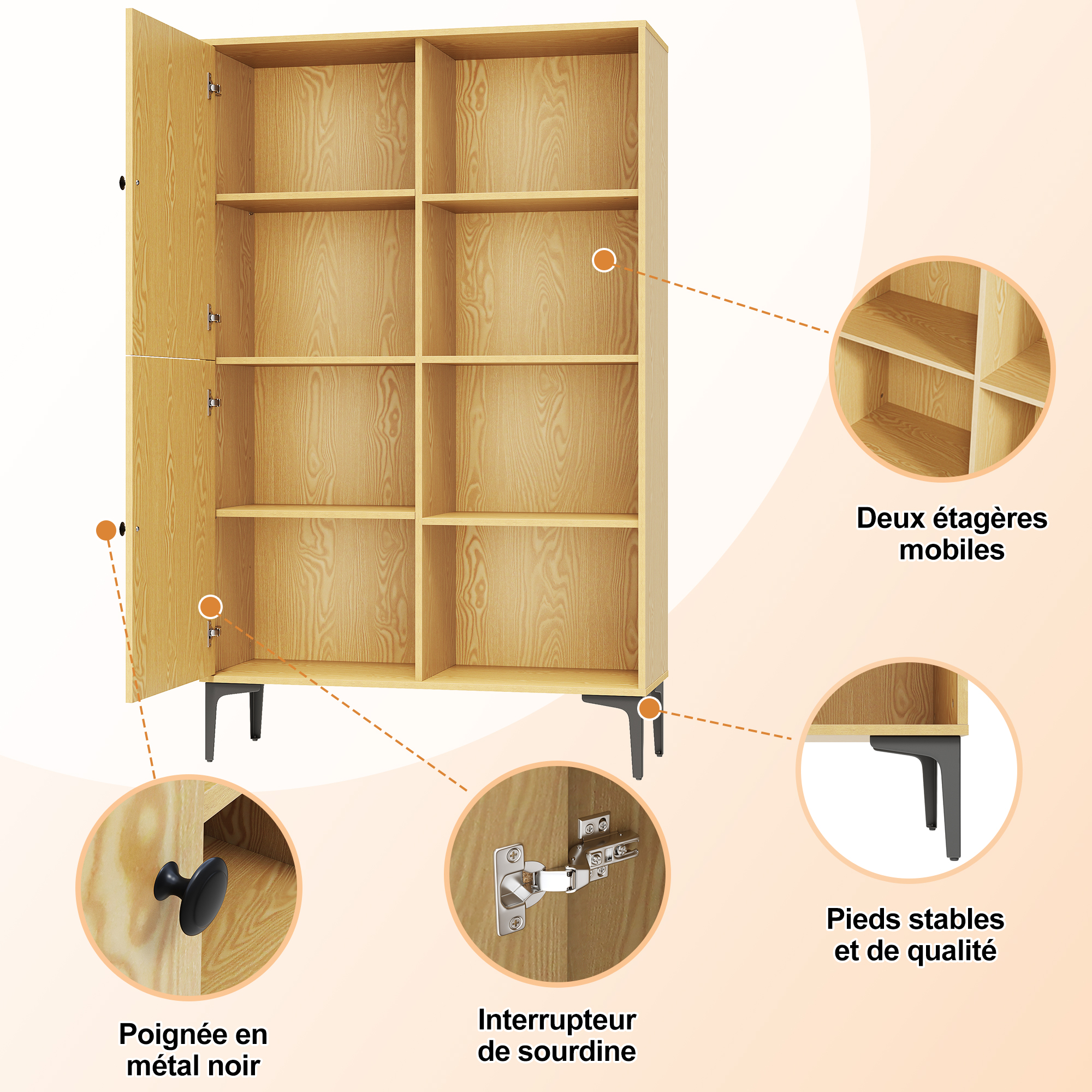 Deux étagères mobiles

Pieds stables et de qualité

Poignée en métal noir

Interrupteur de sourdine