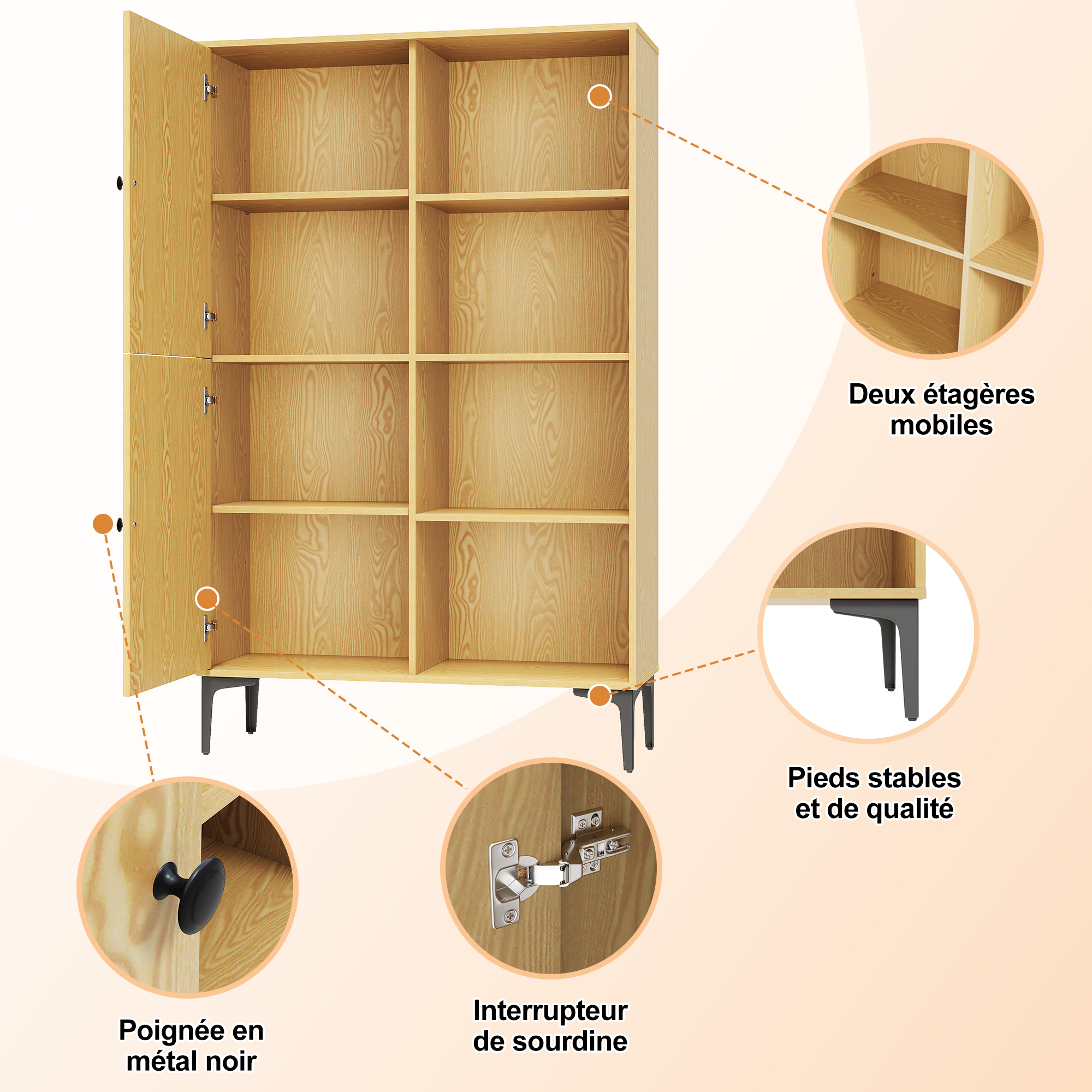 Deux étagères mobiles

Pieds stables et de qualité

Poignée en métal noir

Interrupteur de sourdine