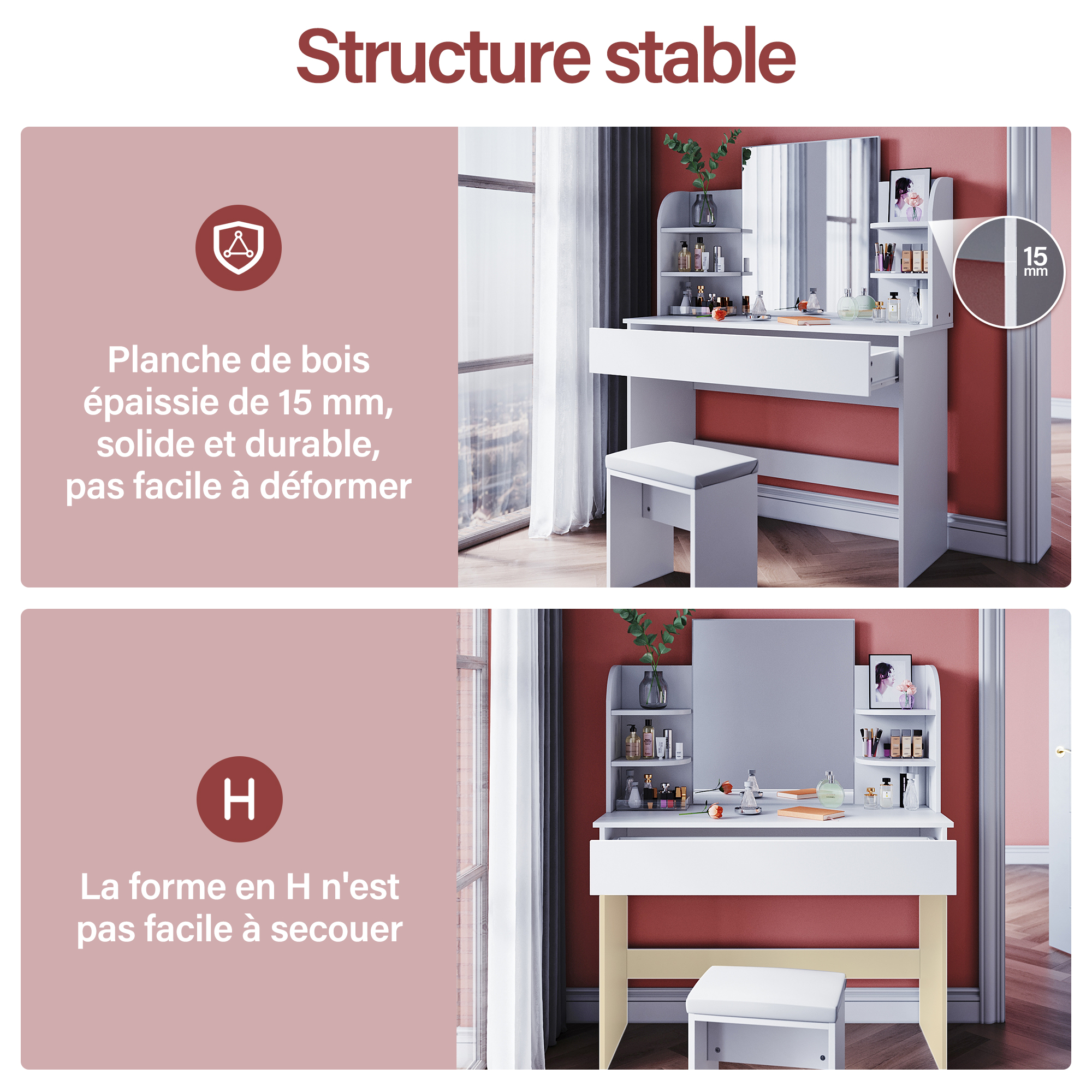 Structure stable

Planche de bois épaissie de 15 mm, solide et durable, pas facile à déformer

15 mm

H

La forme en H n'est pas facile à secouer