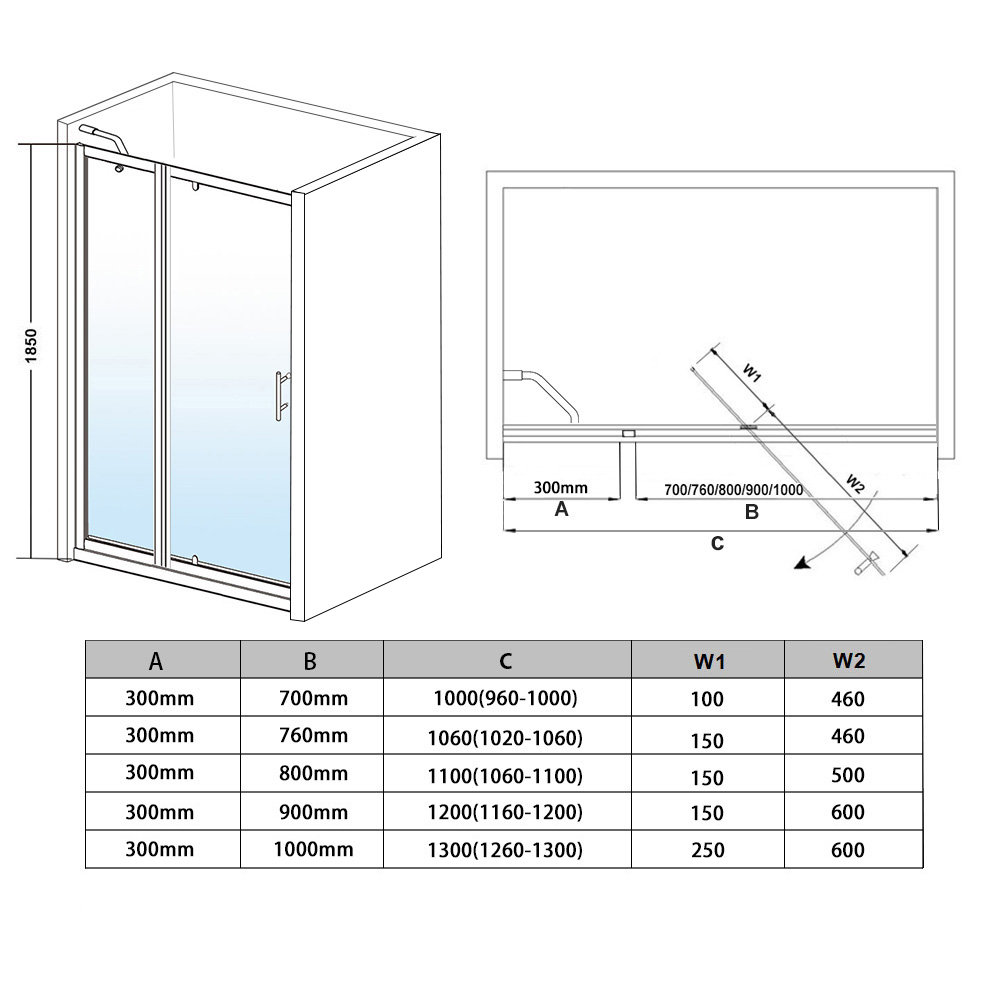 1850

W1

W2

300mm

700/760/800/900/1000

A

B

C

| A | B | C | W1 | W2 |
|---|---|---|---|---|
| 300mm | 700mm | 1000(960-1000) | 100 | 460 |
| 300mm | 760mm | 1060(1020-1060) | 150 | 460 |
| 300mm | 800mm | 1100(1060-1100) | 150 | 500 |
| 300mm | 900mm | 1200(1160-1200) | 150 | 600 |
| 300mm | 1000mm | 1300(1260-1300) | 250 | 600 |