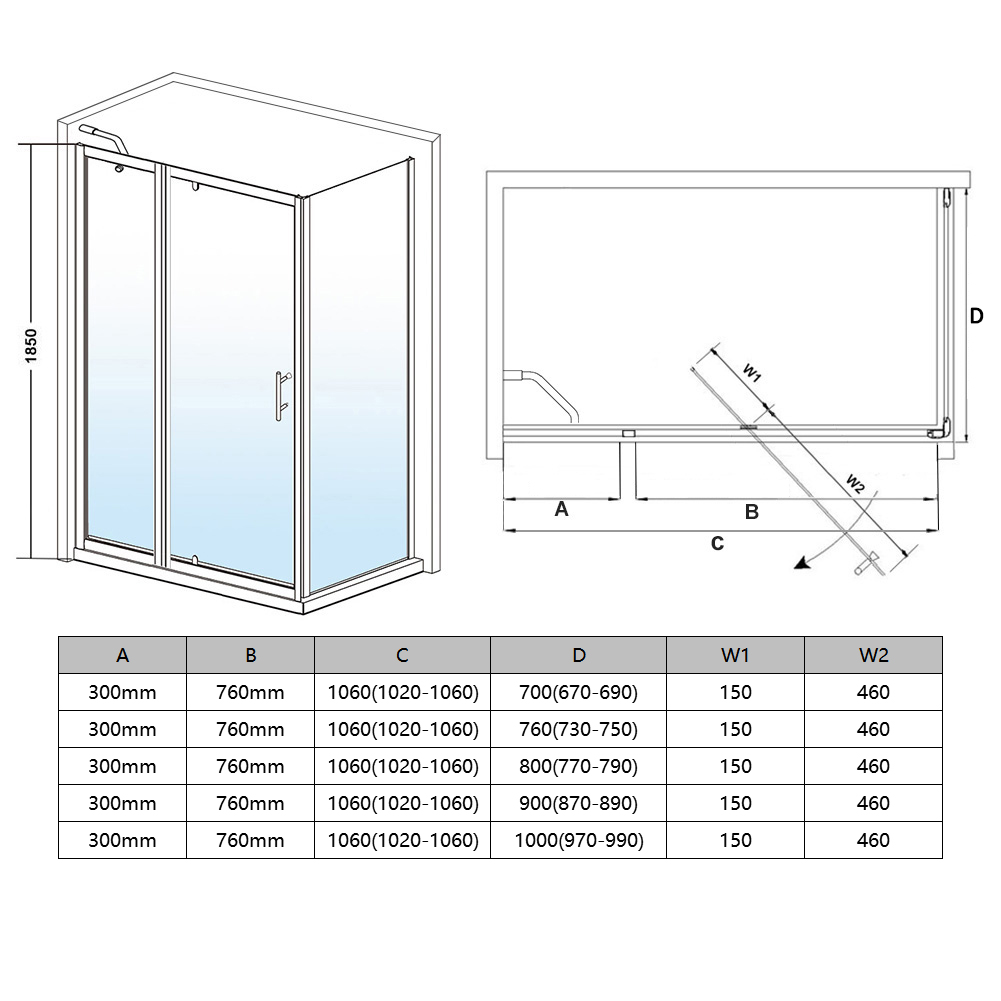 1850

D

W1

W2

A

B

C

| A | B | C | D | W1 | W2 |
|---|---|---|---|---|---|
| 300mm | 760mm | 1060(1020-1060) | 700(670-690) | 150 | 460 |
| 300mm | 760mm | 1060(1020-1060) | 760(730-750) | 150 | 460 |
| 300mm | 760mm | 1060(1020-1060) | 800(770-790) | 150 | 460 |
| 300mm | 760mm | 1060(1020-1060) | 900(870-890) | 150 | 460 |
| 300mm | 760mm | 1060(1020-1060) | 1000(970-990) | 150 | 460 |