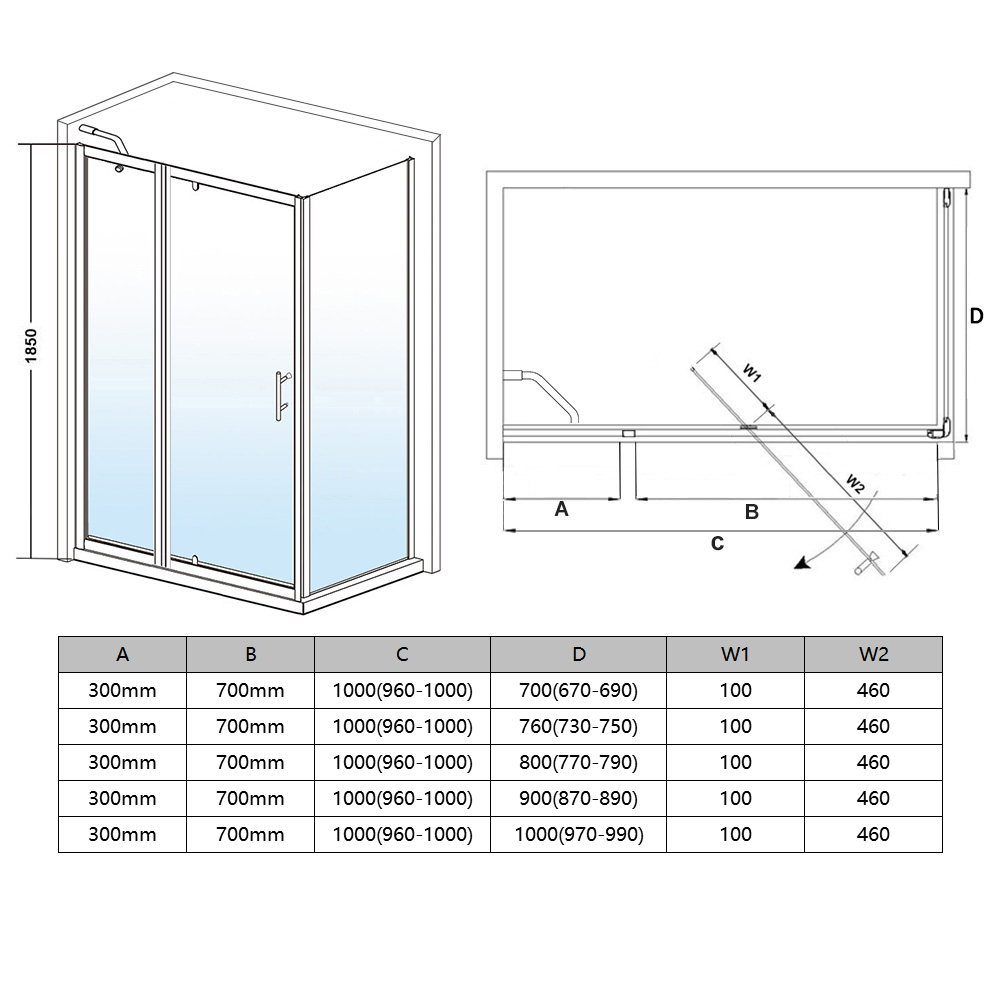 1850

D

W1

W2

A

B

C

| A | B | C | D | W1 | W2 |
|---|---|---|---|---|---|
| 300mm | 700mm | 1000(960-1000) | 700(670-690) | 100 | 460 |
| 300mm | 700mm | 1000(960-1000) | 760(730-750) | 100 | 460 |
| 300mm | 700mm | 1000(960-1000) | 800(770-790) | 100 | 460 |
| 300mm | 700mm | 1000(960-1000) | 900(870-890) | 100 | 460 |
| 300mm | 700mm | 1000(960-1000) | 1000(970-990) | 100 | 460 |