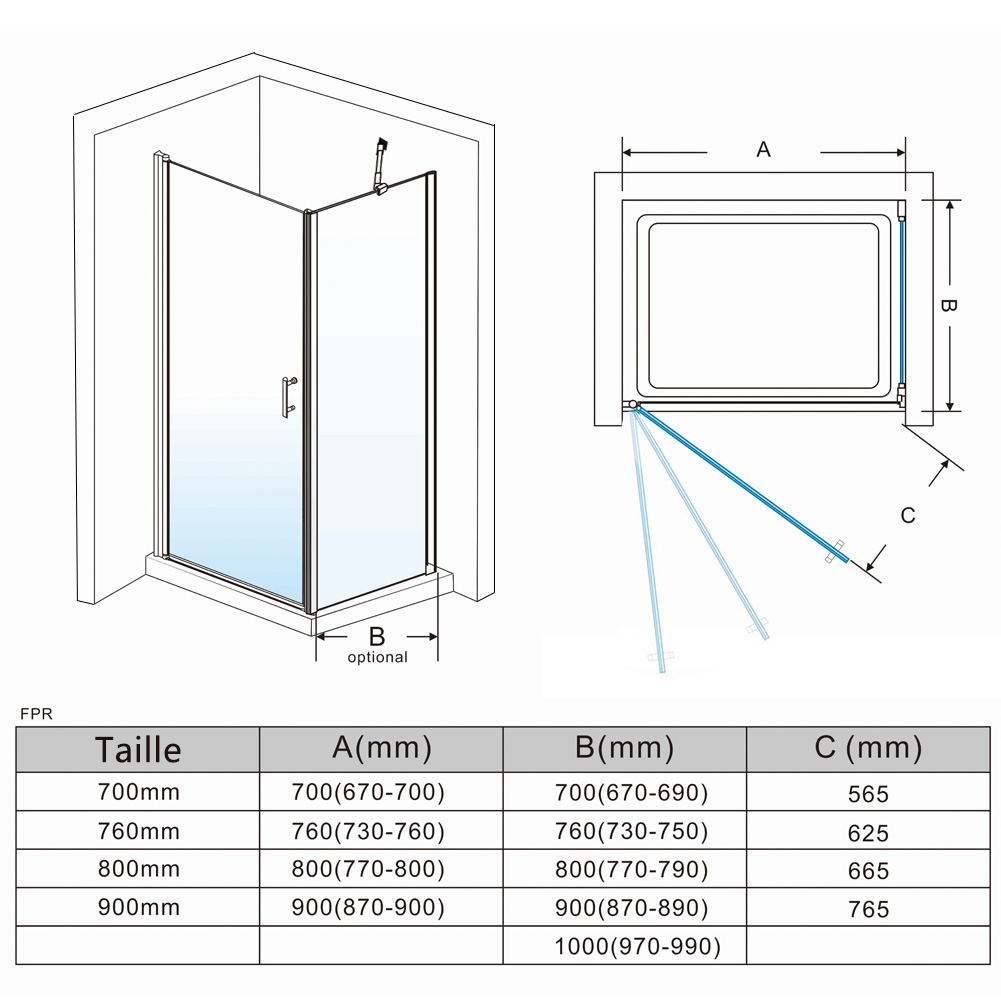 B
optional

A

B

C

FPR

| Taille | A(mm) | B(mm) | C (mm) |
|---|---|---|---|
| 700mm | 700(670-700) | 700(670-690) | 565 |
| 760mm | 760(730-760) | 760(730-750) | 625 |
| 800mm | 800(770-800) | 800(770-790) | 665 |
| 900mm | 900(870-900) | 900(870-890) | 765 |
| | | 1000(970-990) | |