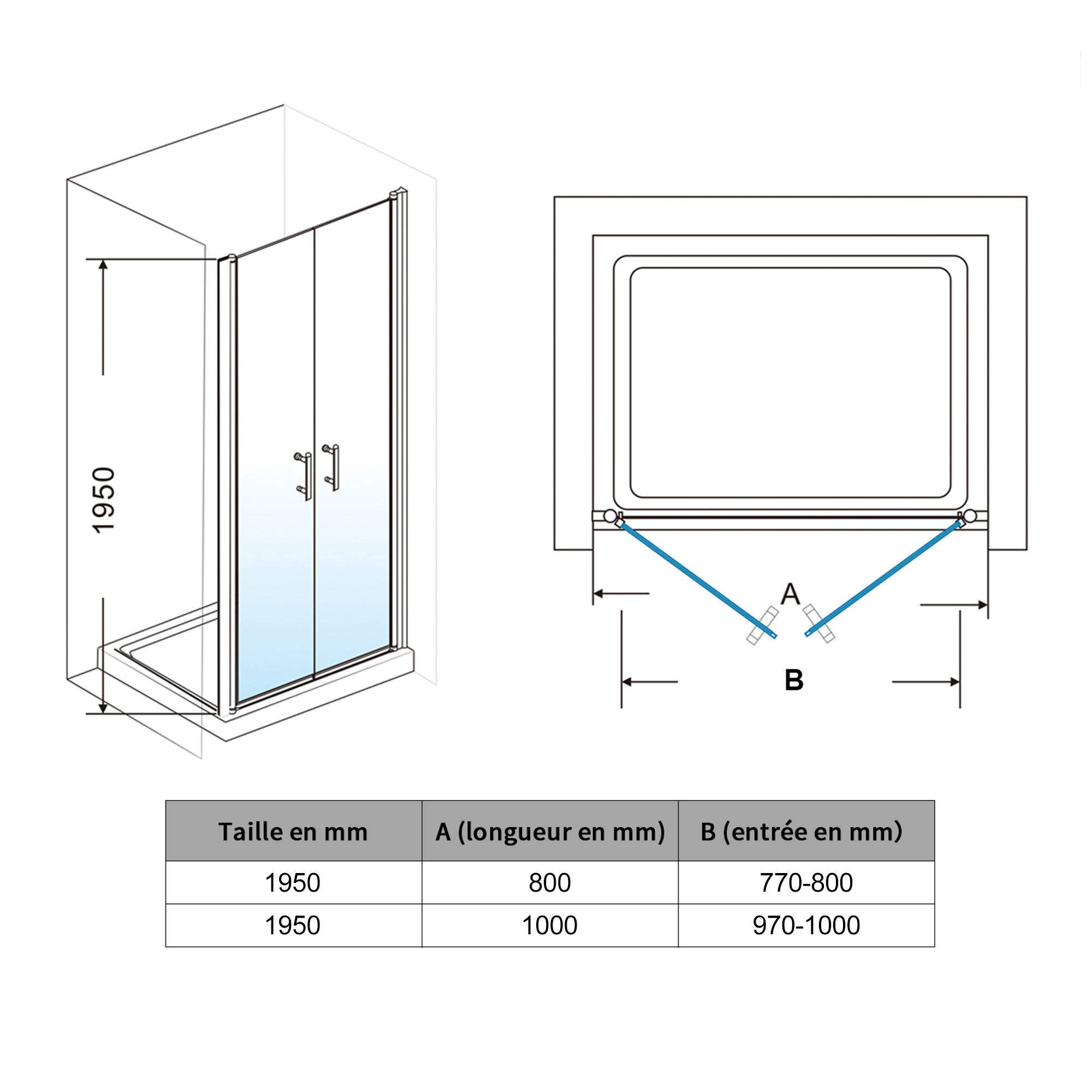 1950

A

B

| Taille en mm | A (longueur en mm) | B (entrée en mm) |
|---|---|---|
| 1950 | 800 | 770-800 |
| 1950 | 1000 | 970-1000 |