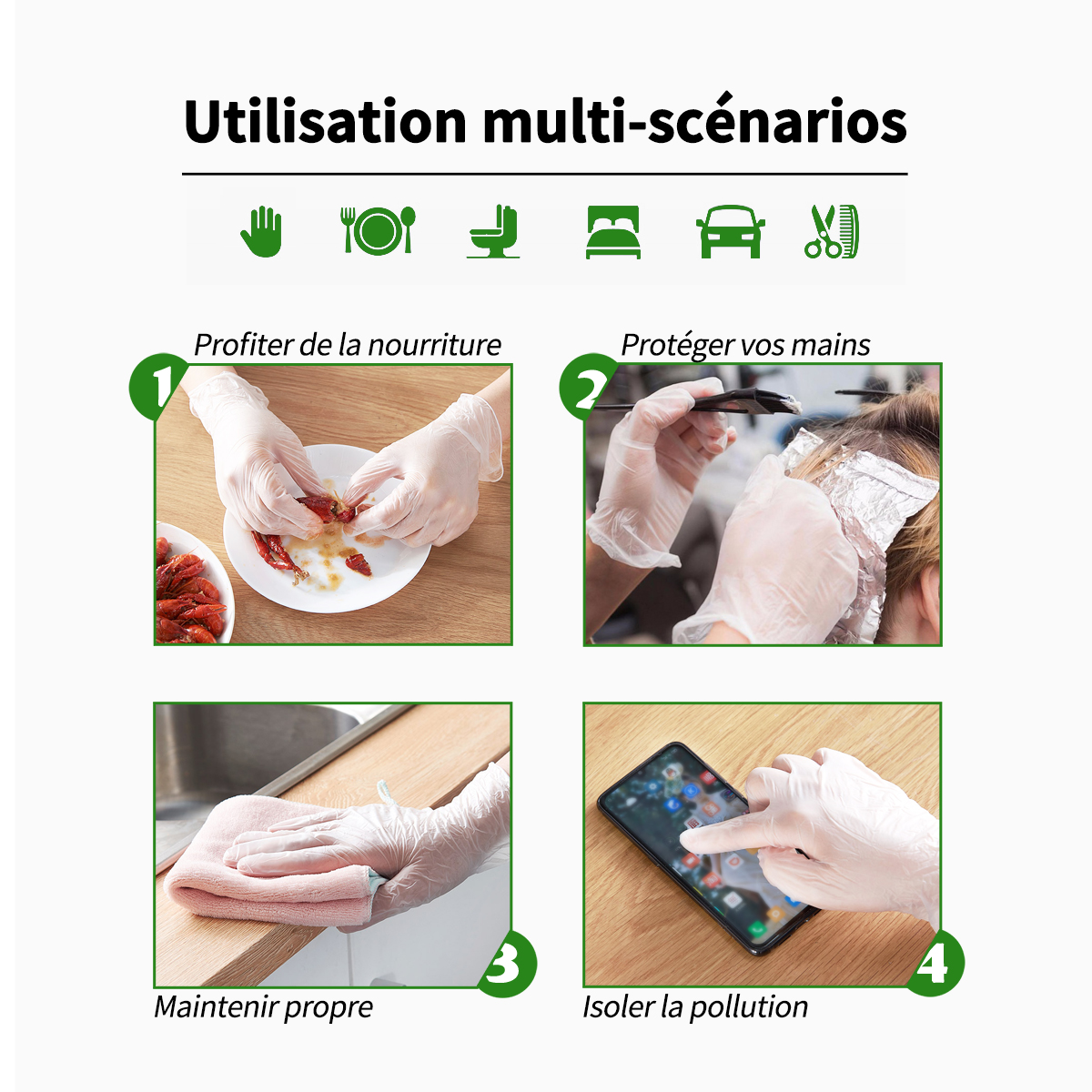 Utilisation multi-scénarios

Profiter de la nourriture

1

Protéger vos mains

2

3

Maintenir propre

4

Isoler la pollution