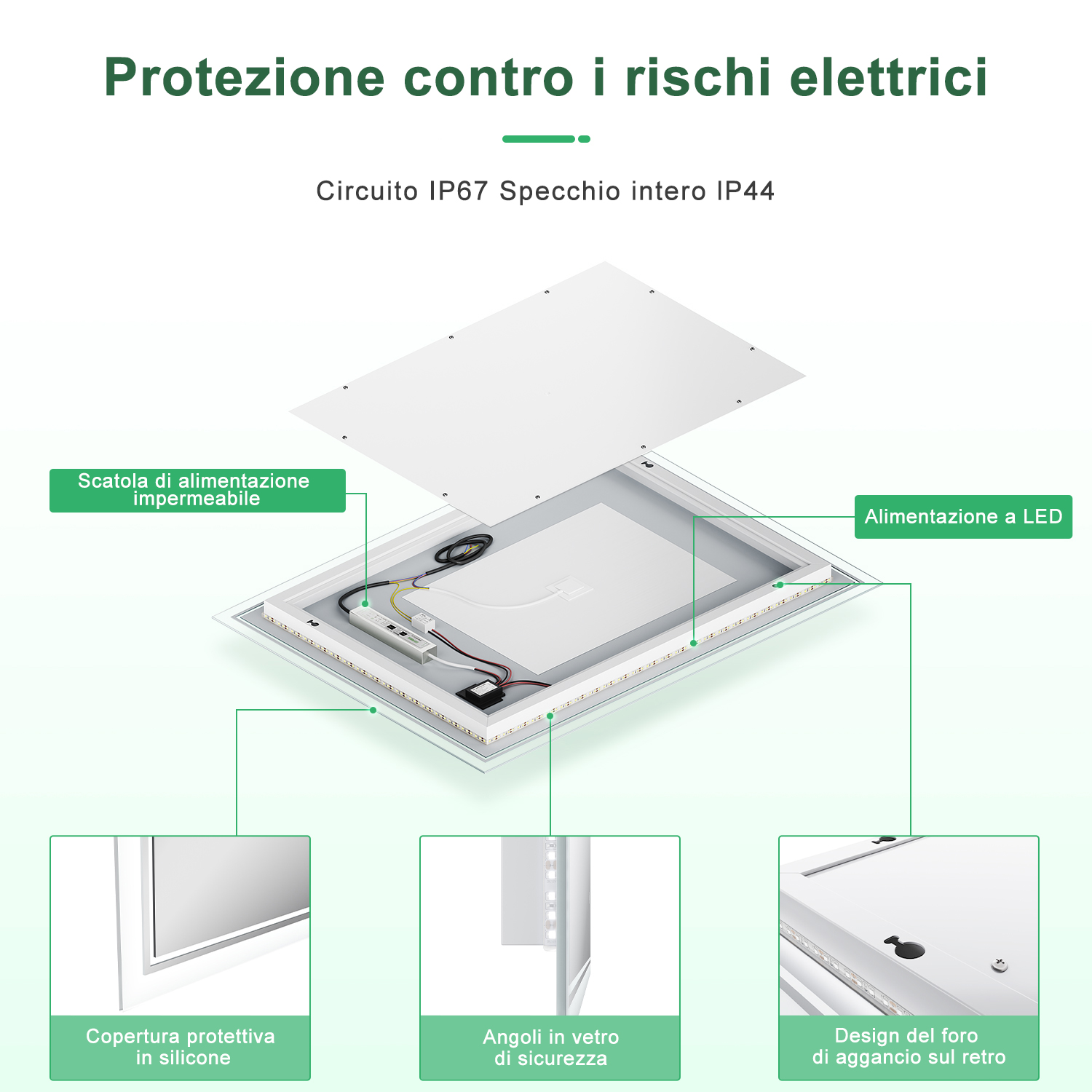 Protezione contro i rischi elettrici

Circuito IP67 Specchio intero IP44

Scatola di alimentazione impermeabile

Alimentazione a LED

Copertura protettiva in silicone

Angoli in vetro di sicurezza

Design del foro di aggancio sul retro