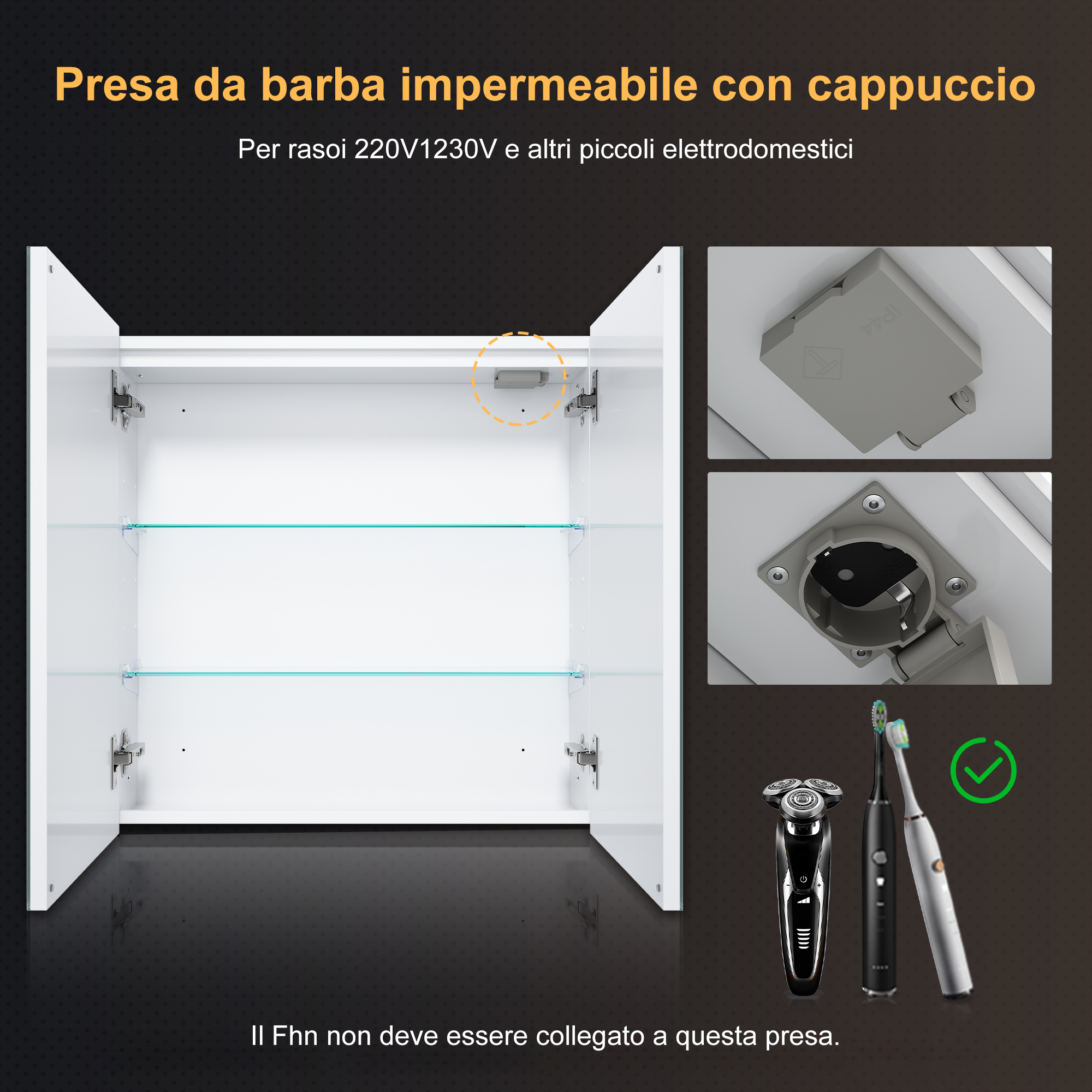 Presa da barba impermeabile con cappuccio

Per rasoi 220V1230V e altri piccoli elettrodomestici

IP44

Il Fhn non deve essere collegato a questa presa.