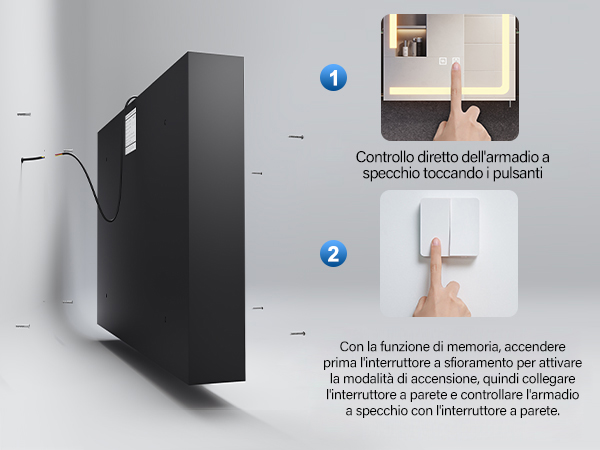 1

Controllo diretto dell'armadio a specchio toccando i pulsanti

2

Con la funzione di memoria, accendere prima l'interruttore a sfioramento per attivare la modalità di accensione, quindi collegare l'interruttore a parete e controllare l'armadio a specchio con l'interruttore a parete.