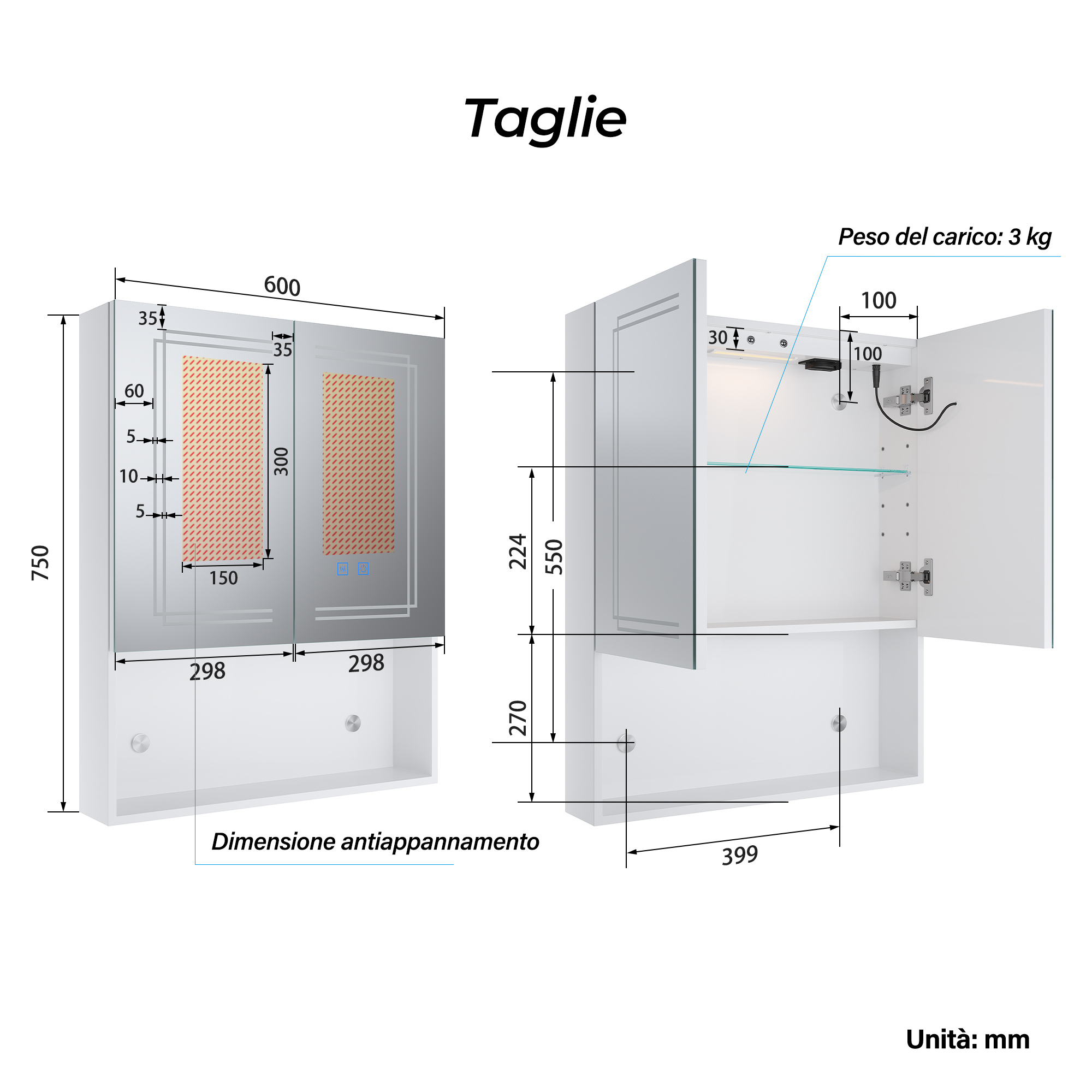 Taglie

Peso del carico: 3 kg

600

35

35

60

5

10

5

300

150

750

298

298

Dimensione antiappannamento

100

30

100

224

550

270

399

Unità: mm