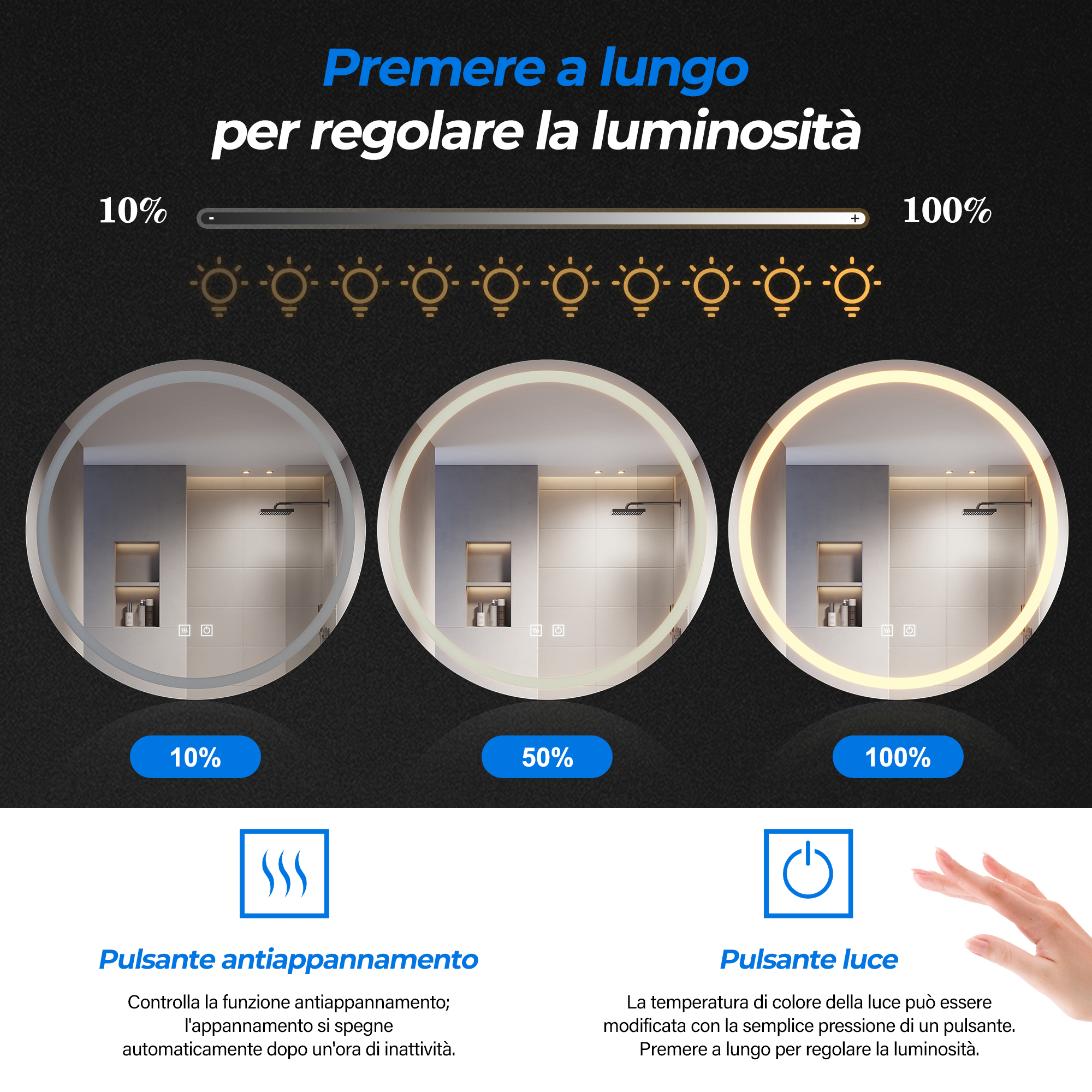 Premere a lungo
per regolare la luminosità

10%

-

+

100%

10%

50%

100%

Pulsante antiappannamento

Controlla la funzione antiappannamento; l'appannamento si spegne automaticamente dopo un'ora di inattività.

Pulsante luce

La temperatura di colore della luce può essere modificata con la semplice pressione di un pulsante. Premere a lungo per regolare la luminosità.