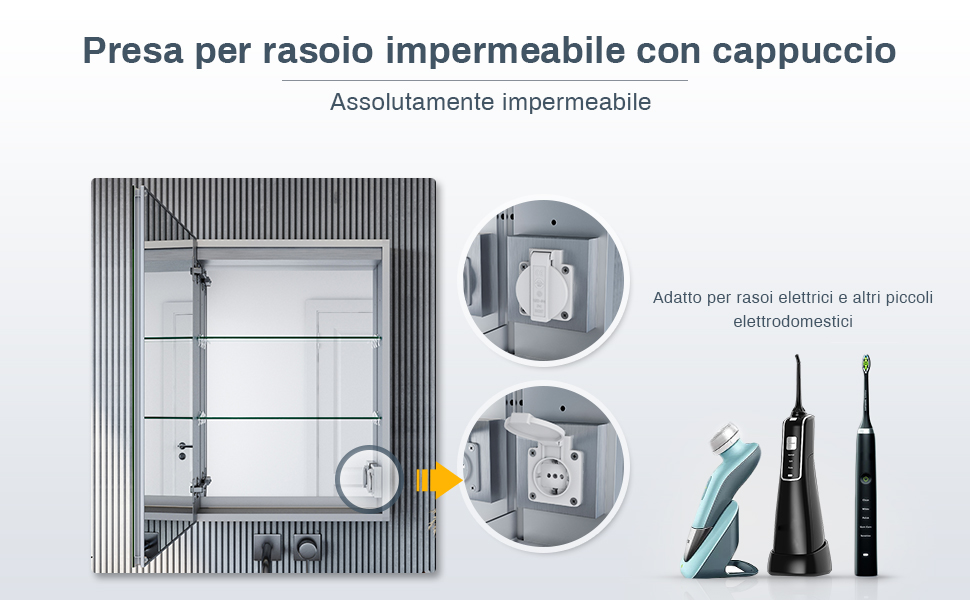 Presa per rasoio impermeabile con cappuccio

Assolutamente impermeabile

Adatto per rasoi elettrici e altri piccoli elettrodomestici