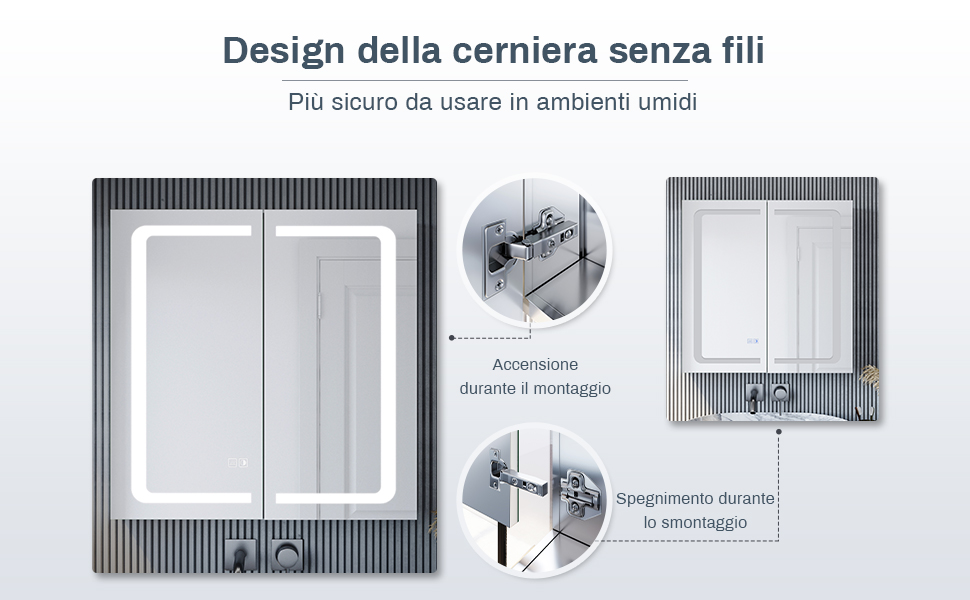 Design della cerniera senza fili

Più sicuro da usare in ambienti umidi

Accensione durante il montaggio

Spegnimento durante lo smontaggio