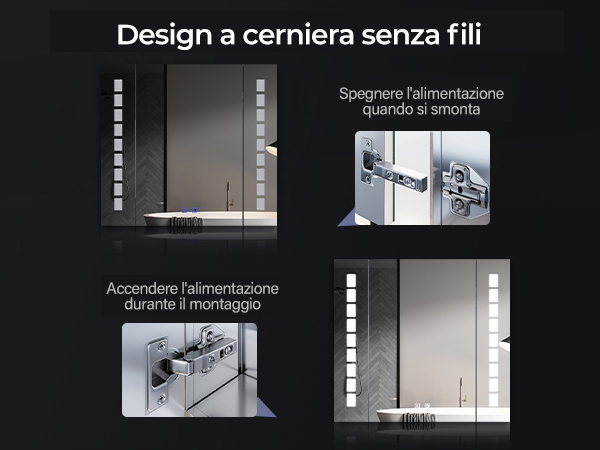 Design a cerniera senza fili

Spegnere l'alimentazione quando si smonta

Accendere l'alimentazione durante il montaggio