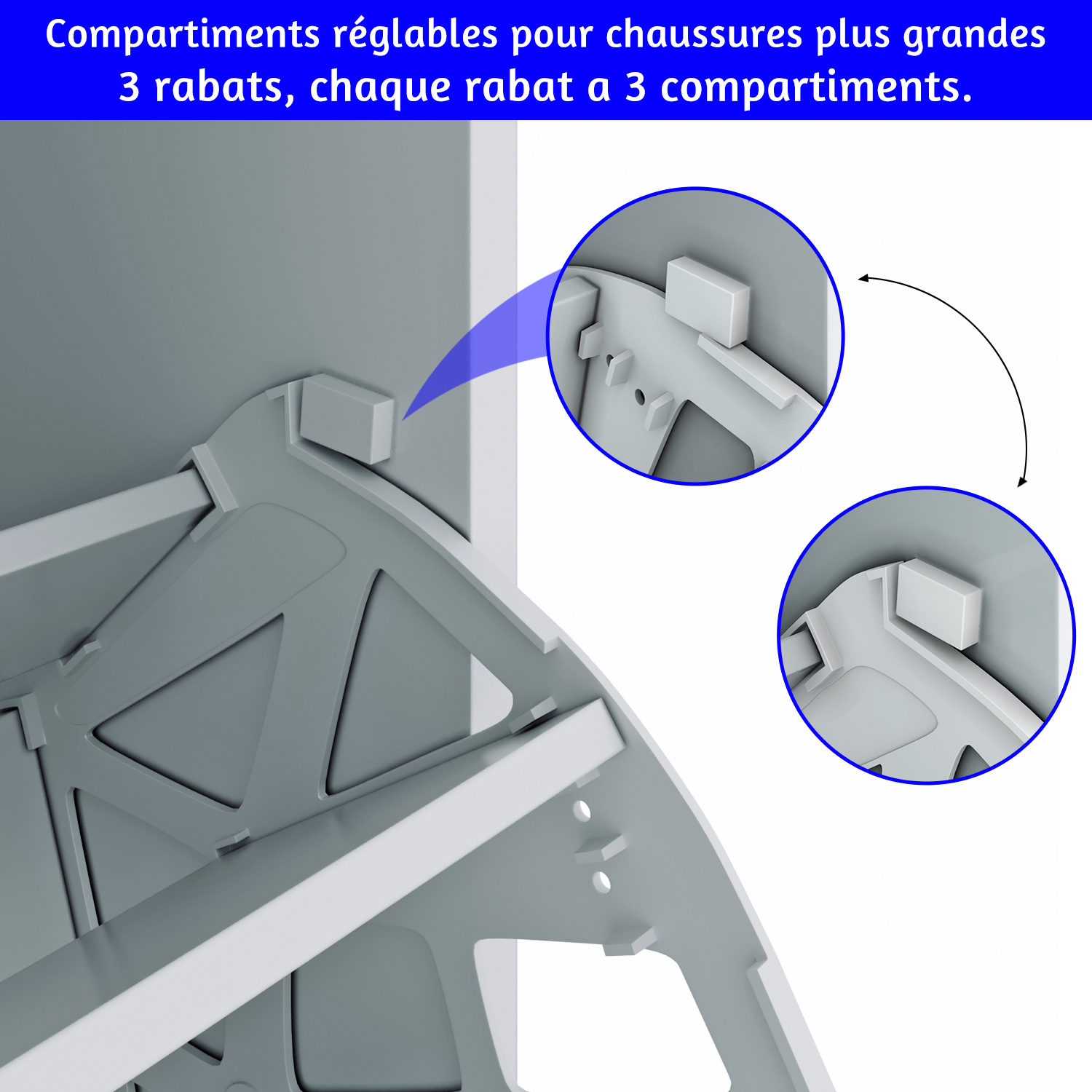 Compartiments réglables pour chaussures plus grandes
3 rabats, chaque rabat a 3 compartiments.