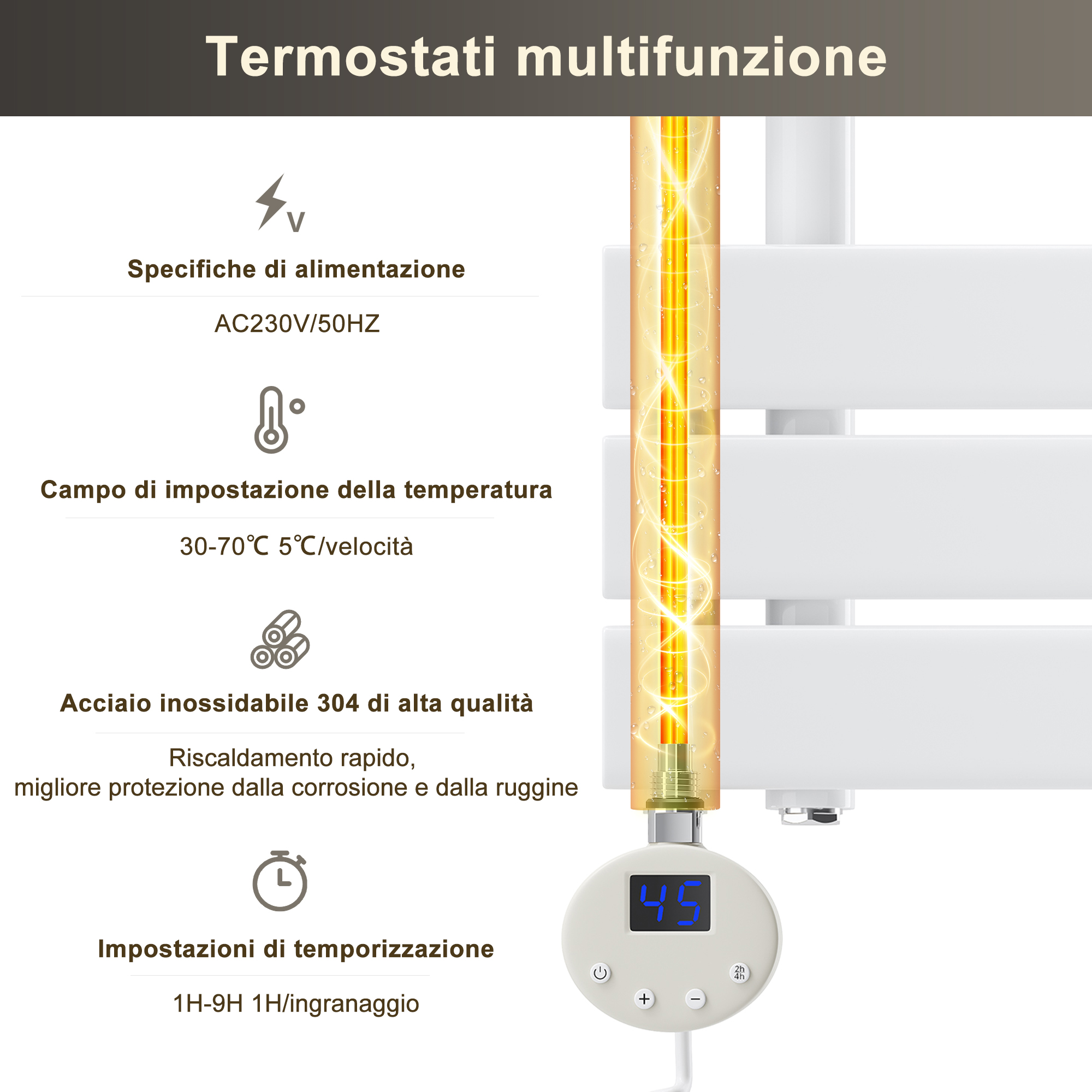 Termostati multifunzione

V

Specifiche di alimentazione

AC230V/50HZ

Campo di impostazione della temperatura

30-70℃ 5℃/velocità

Acciaio inossidabile 304 di alta qualità

Riscaldamento rapido,
migliore protezione dalla corrosione e dalla ruggine

Impostazioni di temporizzazione

1H-9H 1H/ingranaggio

45

2h
4h

+

−