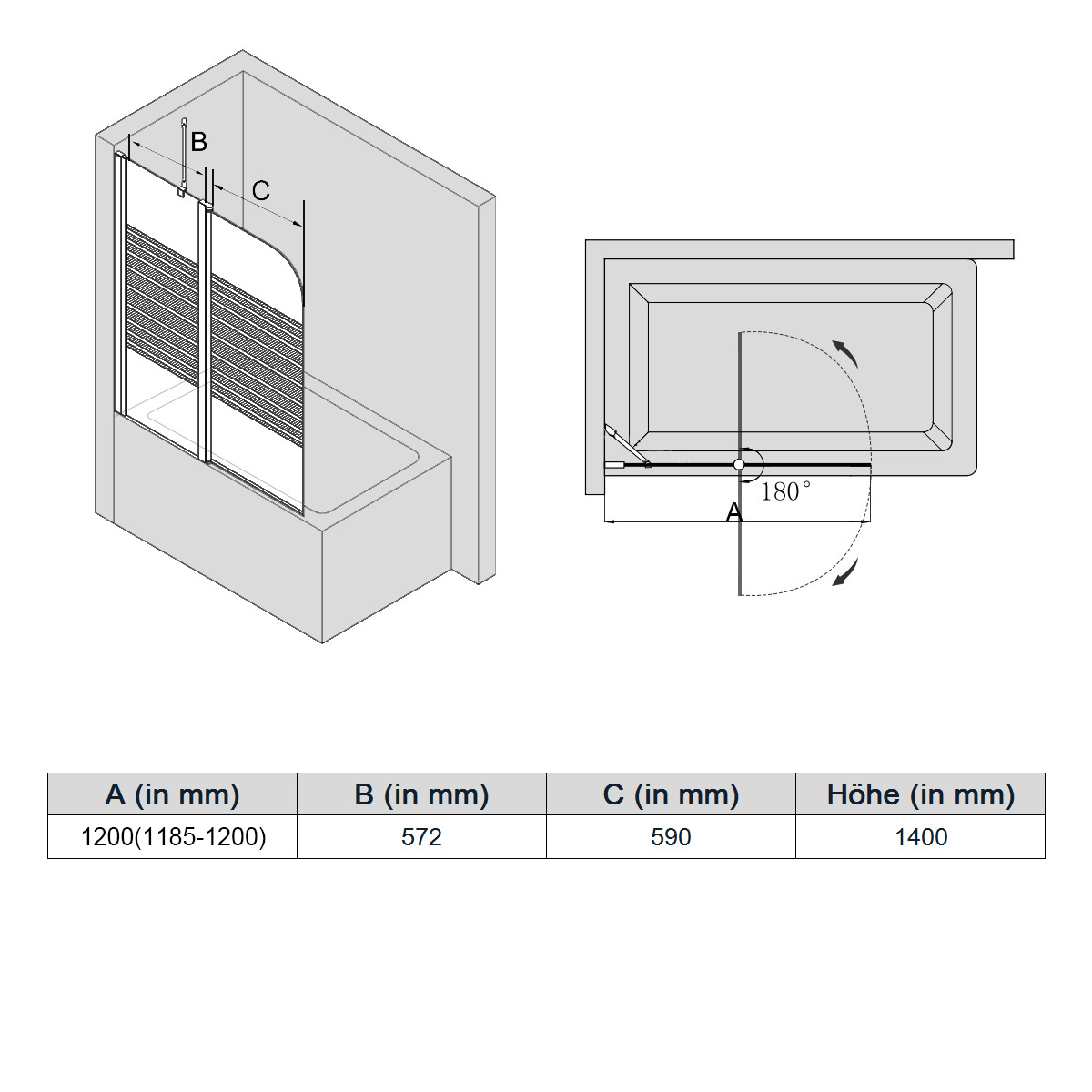 B

C

180°

A

| A (in mm) | B (in mm) | C (in mm) | Höhe (in mm) |
|---|---|---|---|
| 1200(1185-1200) | 572 | 590 | 1400 |