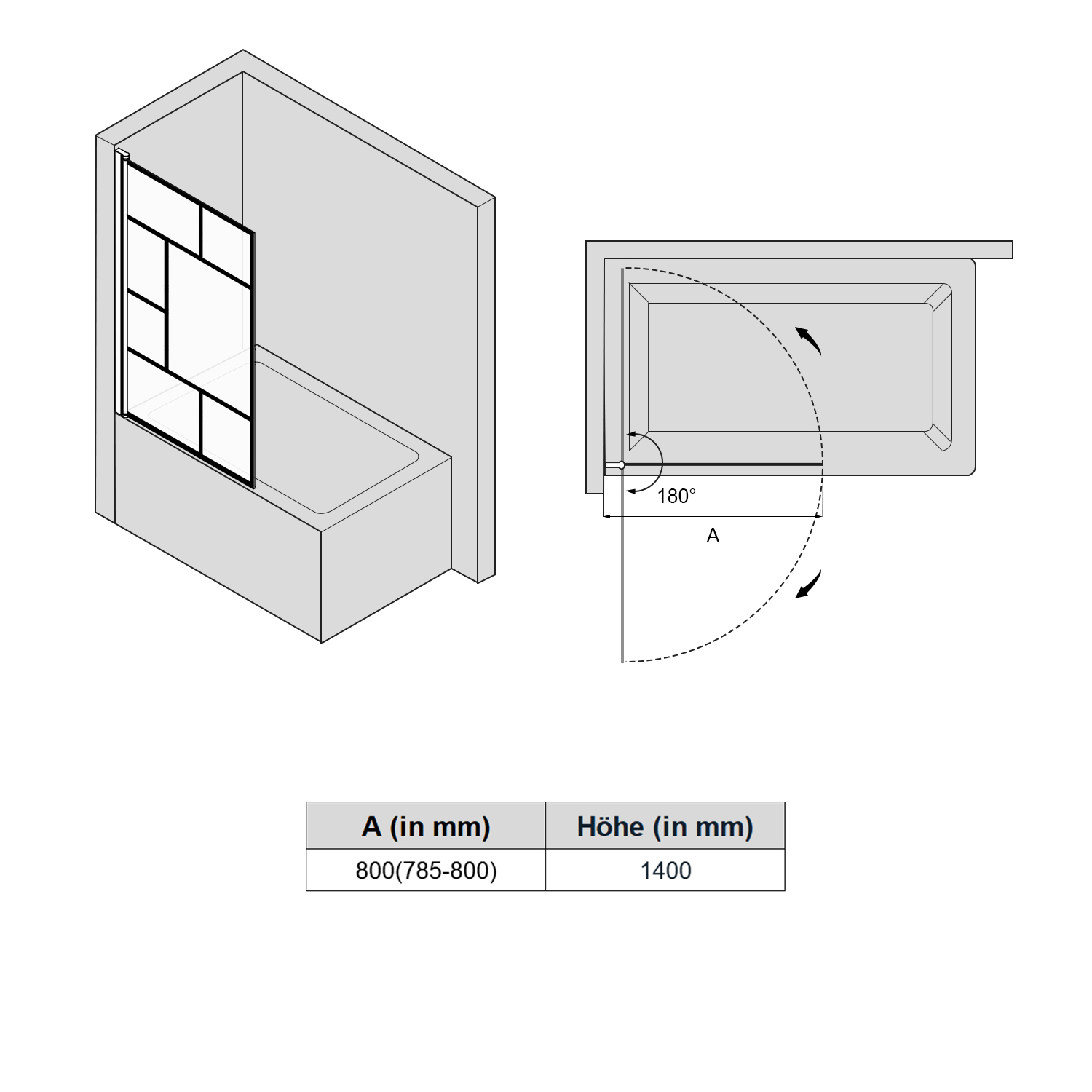 180°

A

| A (in mm) | Höhe (in mm) |
|---|---|
| 800(785-800) | 1400 |