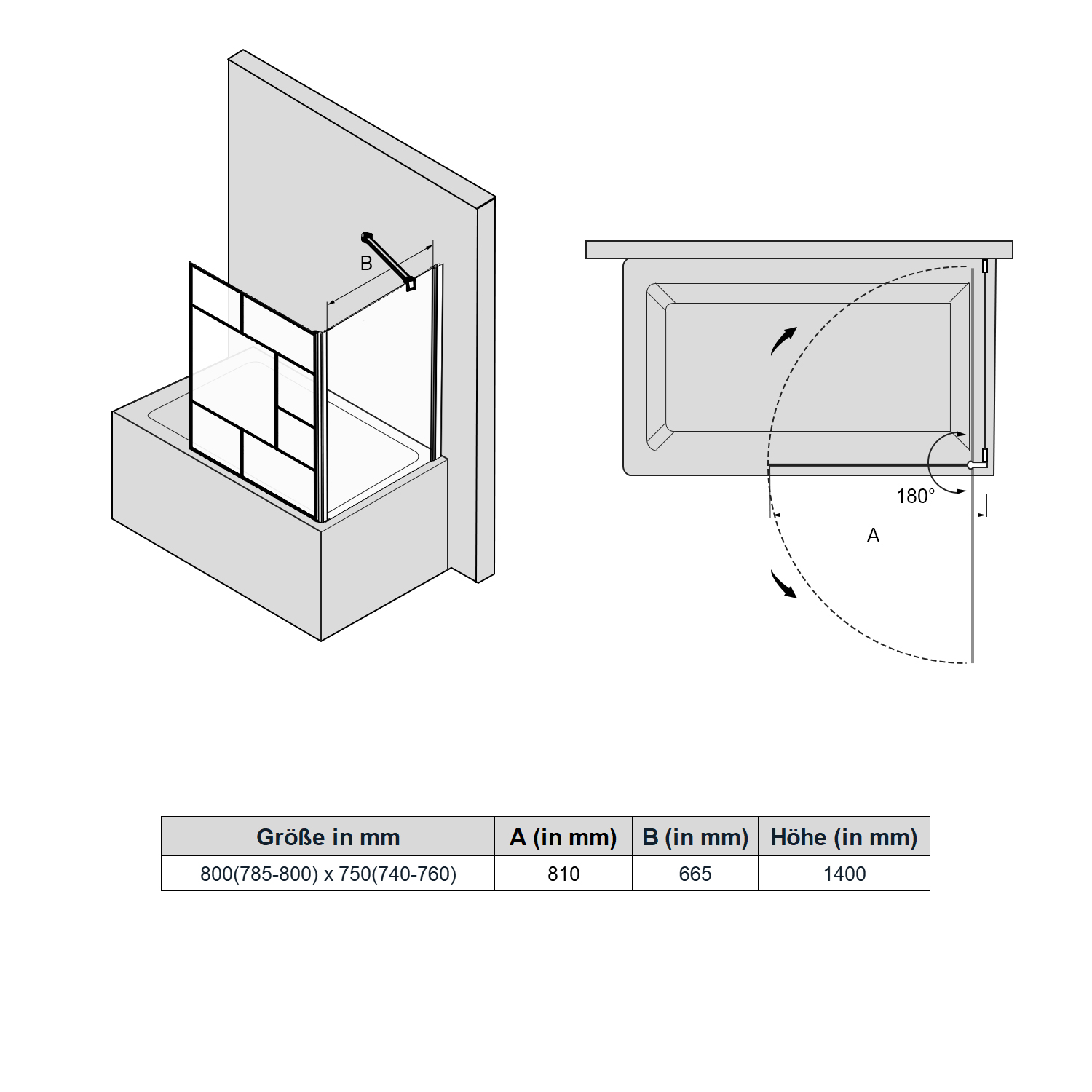 B

180°

A

| Größe in mm | A (in mm) | B (in mm) | Höhe (in mm) |
|---|---|---|---|
| 800(785-800) x 750(740-760) | 810 | 665 | 1400 |